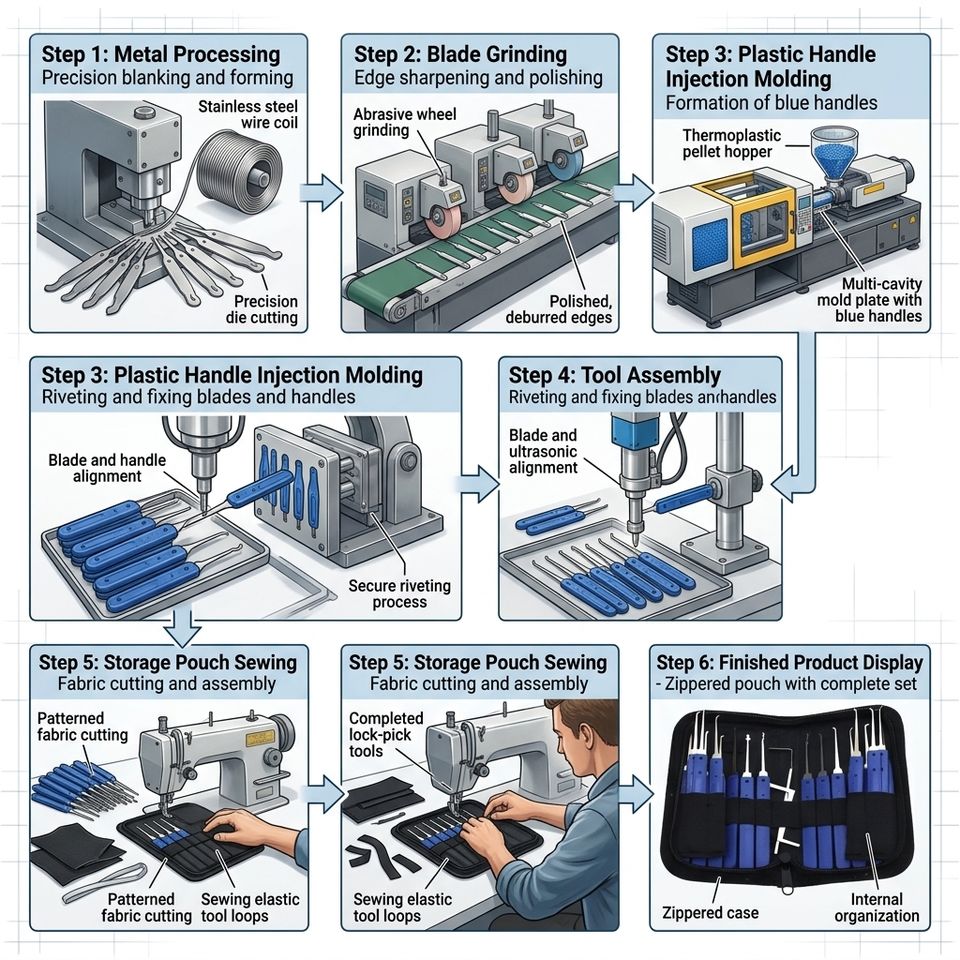 Step 1: Metal Processing
Precision blanking and forming

Stainless steel wire coil

Precision die cutting

Step 2: Blade Grinding
Edge sharpening and polishing

Abrasive wheel grinding

Polished, deburred edges

Step 3: Plastic Handle Injection Molding
Formation of blue handles

Thermoplastic pellet hopper

Multi-cavity mold plate with blue handles

Step 3: Plastic Handle Injection Molding
Riveting and fixing blades and handles

Blade and handle alignment

Secure riveting process

Step 4: Tool Assembly
Riveting and fixing blades anrhandles

Blade and ultrasonic alignment

Step 5: Storage Pouch Sewing
Fabric cutting and assembly

Patterned fabric cutting

Patterned fabric cutting

Sewing elastic tool loops

Step 5: Storage Pouch Sewing
Fabric cutting and assembly

Completed lock-pick tools

Sewing elastic tool loops

Step 6: Finished Product Display
- Zippered pouch with complete set

Zippered case

Internal organization