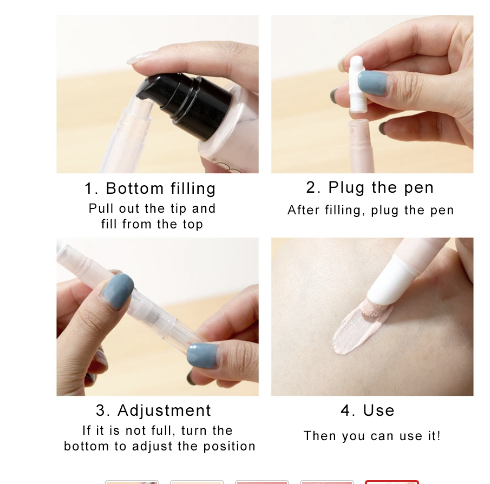 1. Bottom filling
Pull out the tip and fill from the top

2. Plug the pen
After filling, plug the pen

3. Adjustment
If it is not full, turn the bottom to adjust the position

4. Use
Then you can use it!