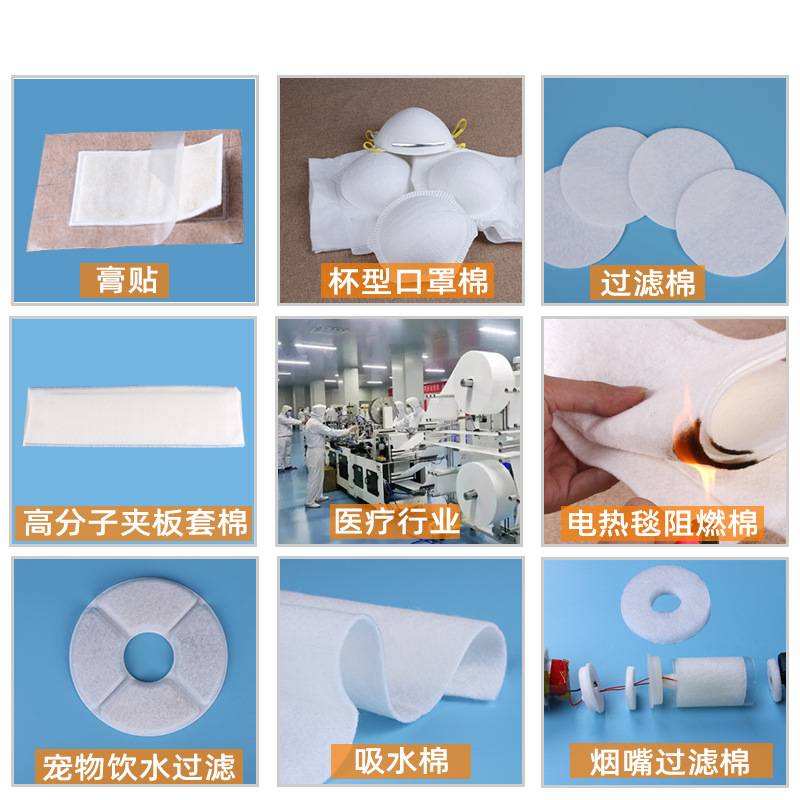 膏贴

杯型口罩棉

过滤棉

高分子夹板套棉

医疗行业

电热毯阻燃棉

宠物饮水过滤

吸水棉

烟嘴过滤棉