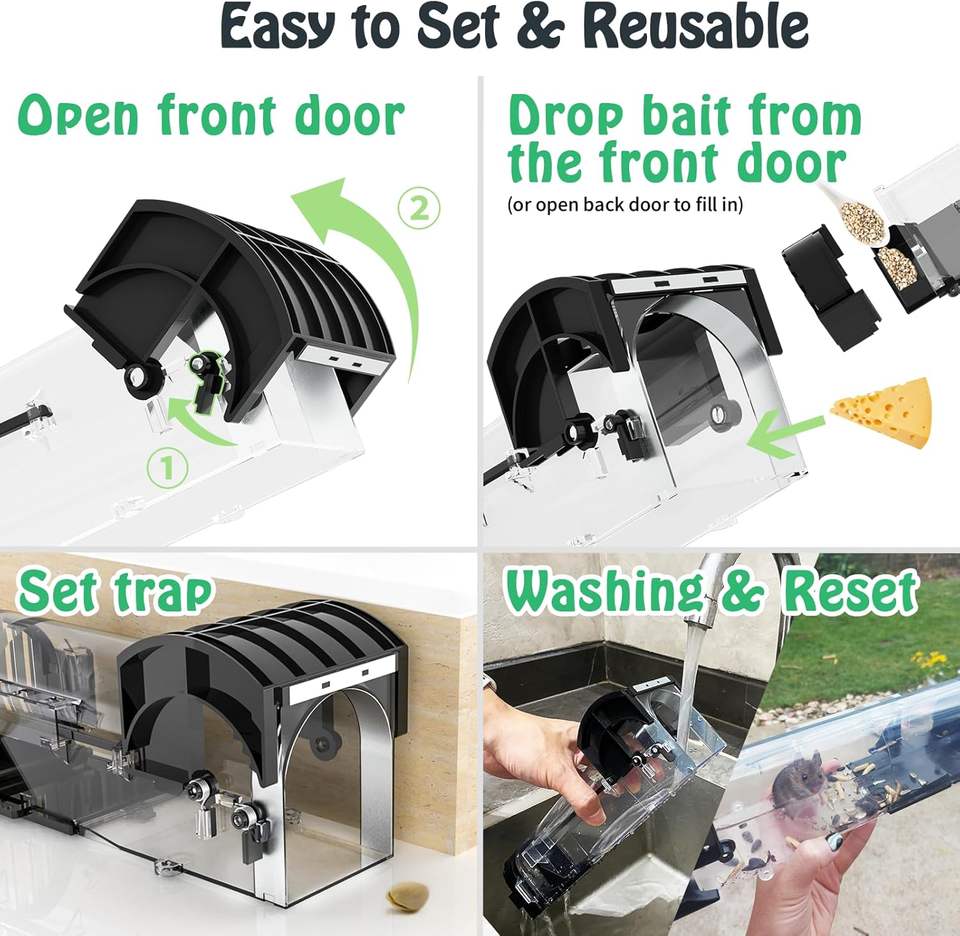 Easy to Set & Reusable

Open front door

2

1

Drop bait from the front door

(or open back door to fill in)

Set trap

Washing & Reset