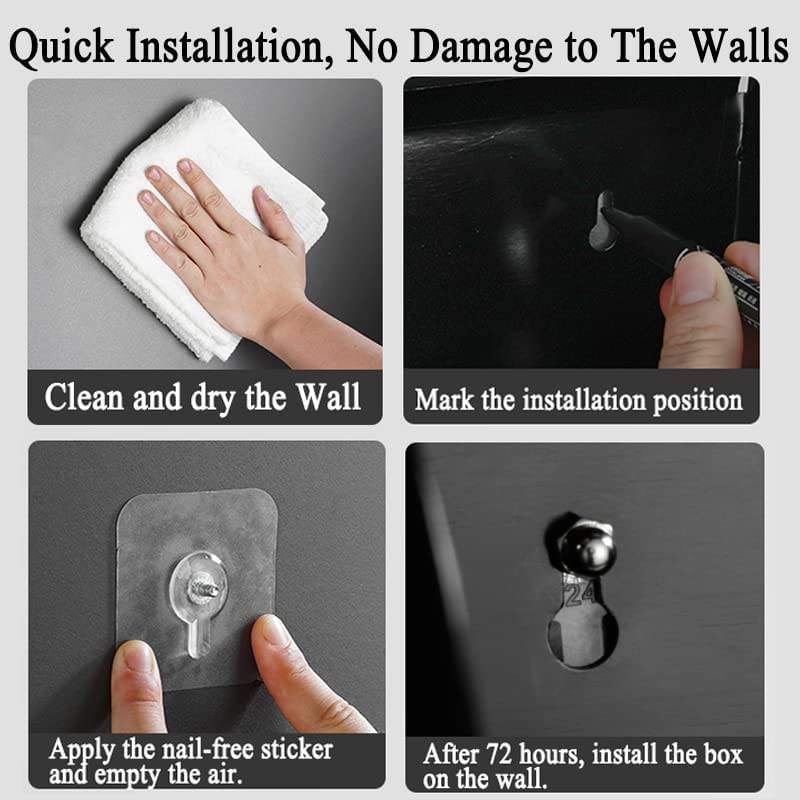 Quick Installation, No Damage to The Walls

Clean and dry the Wall

Mark the installation position

Apply the nail-free sticker and empty the air.

24

After 72 hours, install the box on the wall.