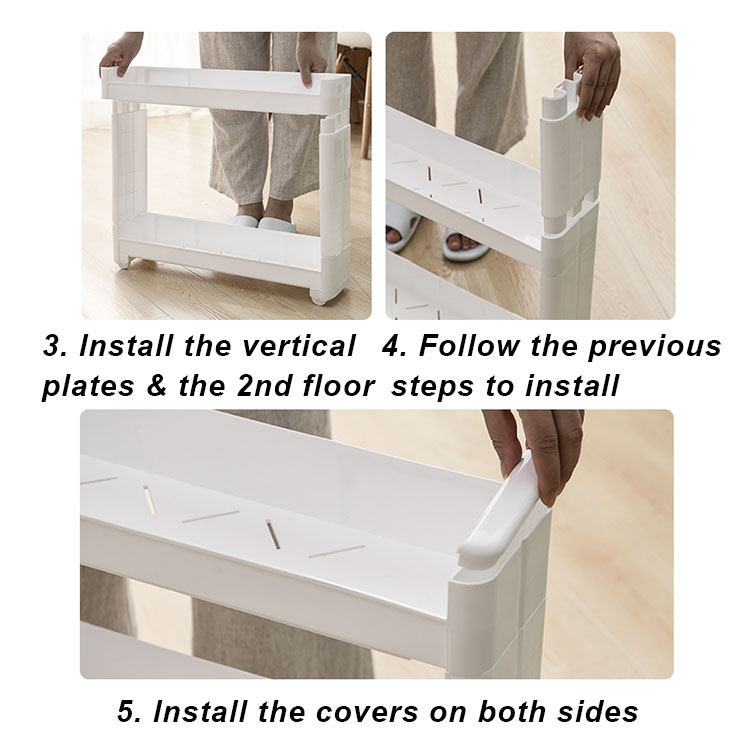 3. Install the vertical plates & the 2nd floor

4. Follow the previous steps to install

5. Install the covers on both sides