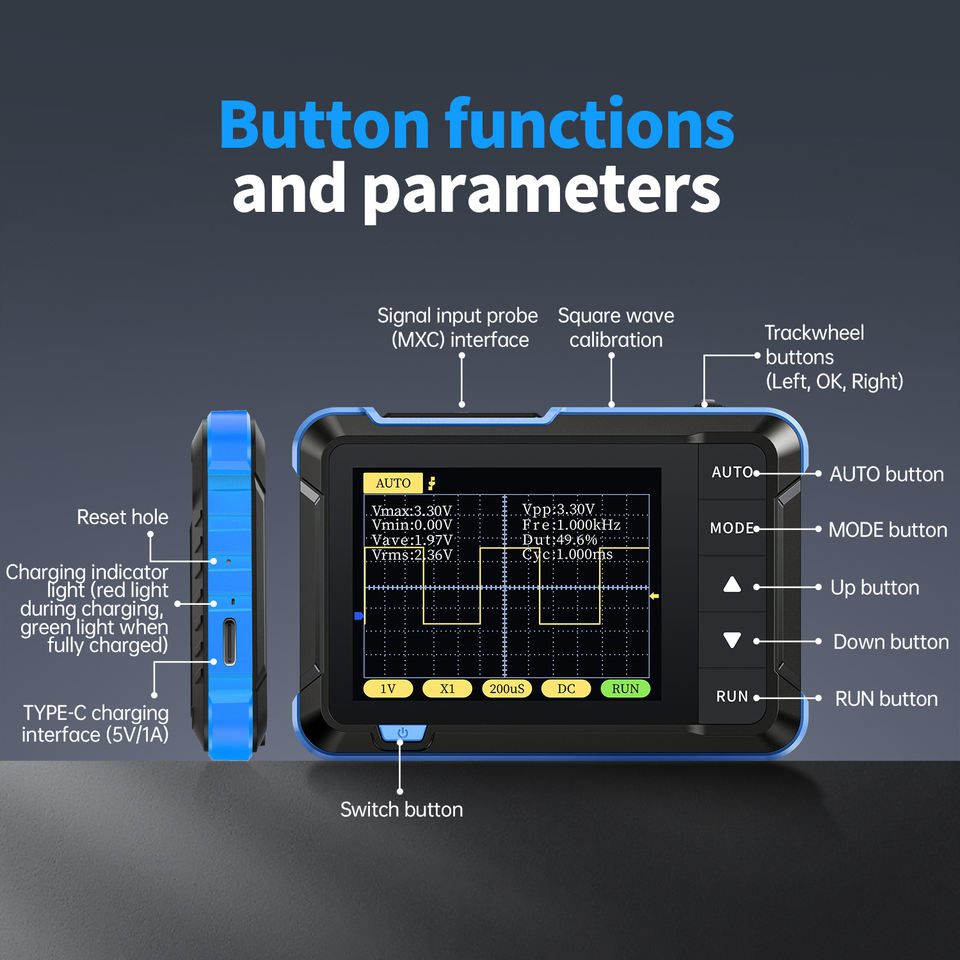 Button functions and parameters

Signal input probe (MXC) interface

Square wave calibration

Trackwheel buttons (Left, OK, Right)

Reset hole

Charging indicator light (red light during charging, green light when fully charged)

TYPE-C charging interface (5V/1A)

AUTO

Vmax:3.30V
Vmin:0.00V
Vave:1.97V
Vrms:2.36V

Vpp:3.30V
Fre:1.000kHz
Dut:49.6%
Cyc:1.000ms

1V
X1
200uS
DC
RUN

AUTO
MODE
RUN

AUTO button
MODE button
Up button
Down button
RUN button

Switch button