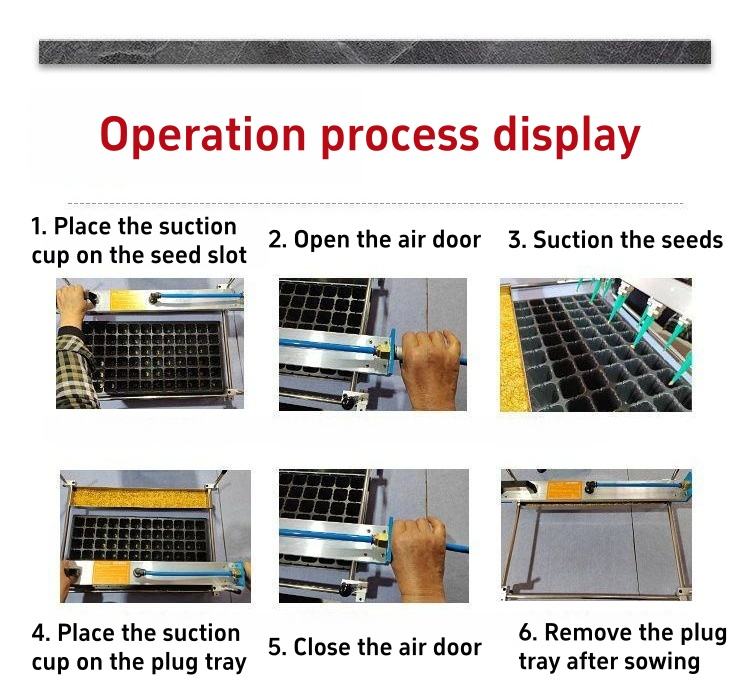 Operation process display

1. Place the suction cup on the seed slot

2. Open the air door

3. Suction the seeds

4. Place the suction cup on the plug tray

5. Close the air door

6. Remove the plug tray after sowing