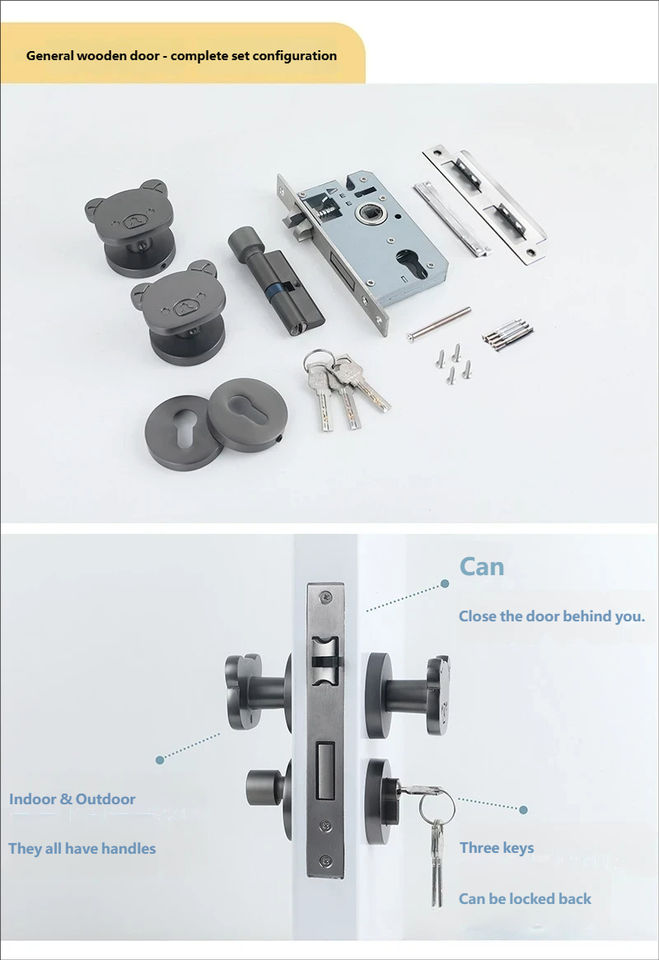 General wooden door - complete set configuration

Can

Close the door behind you.

Indoor & Outdoor

They all have handles

Three keys

Can be locked back