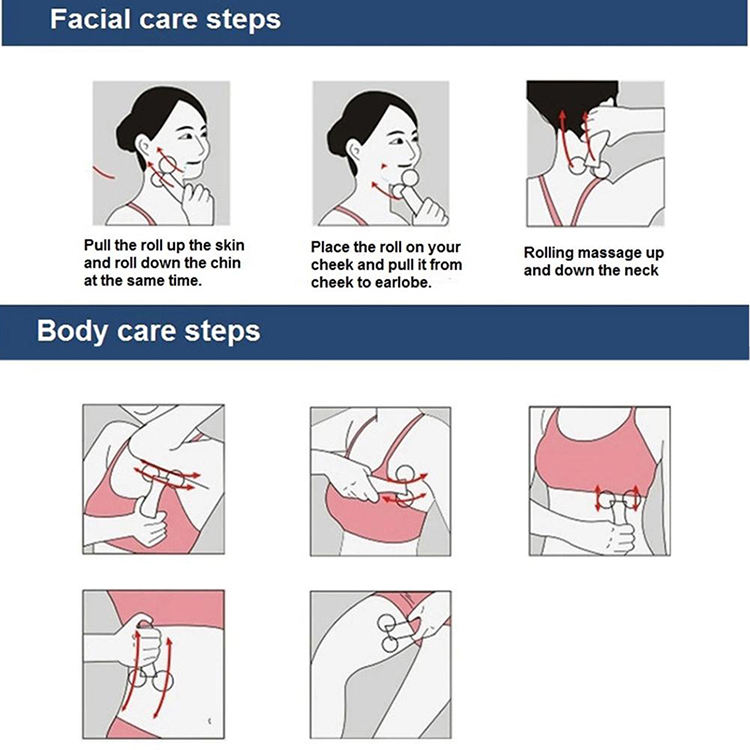 Facial care steps

Pull the roll up the skin and roll down the chin at the same time.

Place the roll on your cheek and pull it from cheek to earlobe.

Rolling massage up and down the neck

Body care steps