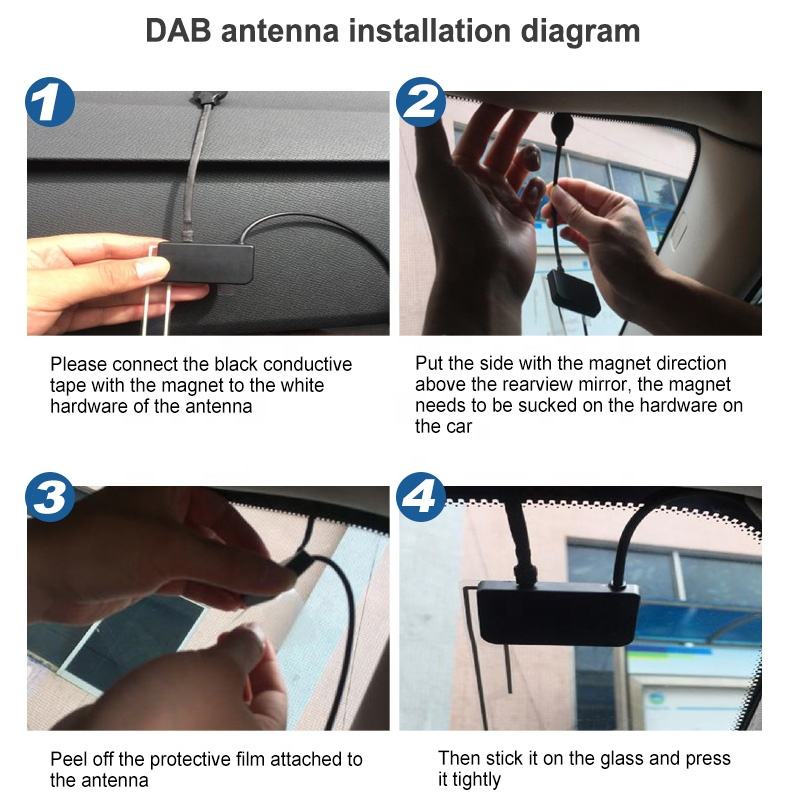 DAB antenna installation diagram

1

Please connect the black conductive tape with the magnet to the white hardware of the antenna

2

Put the side with the magnet direction above the rearview mirror, the magnet needs to be sucked on the hardware on the car

3

Peel off the protective film attached to the antenna

4

Then stick it on the glass and press it tightly