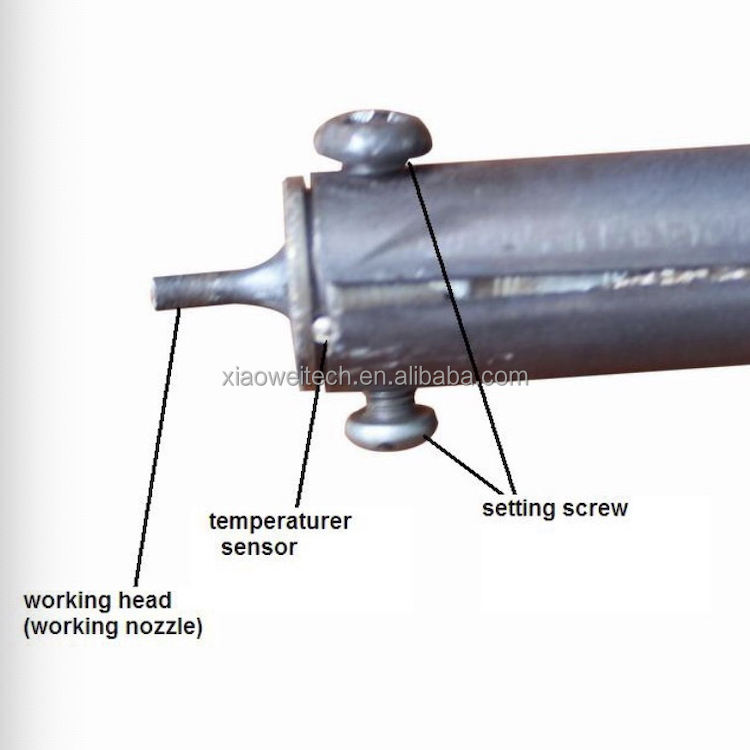 xiaoweitech.en.alibaba.com

setting screw

temperaturer sensor

working head (working nozzle)