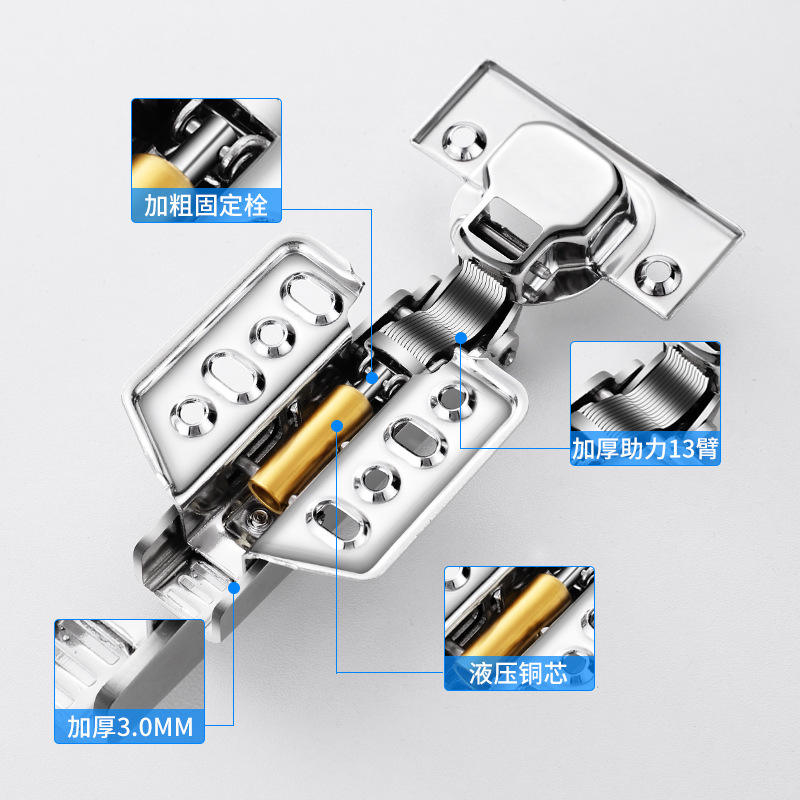 加粗固定栓

加厚助力13臂

液压铜芯

加厚3.0MM