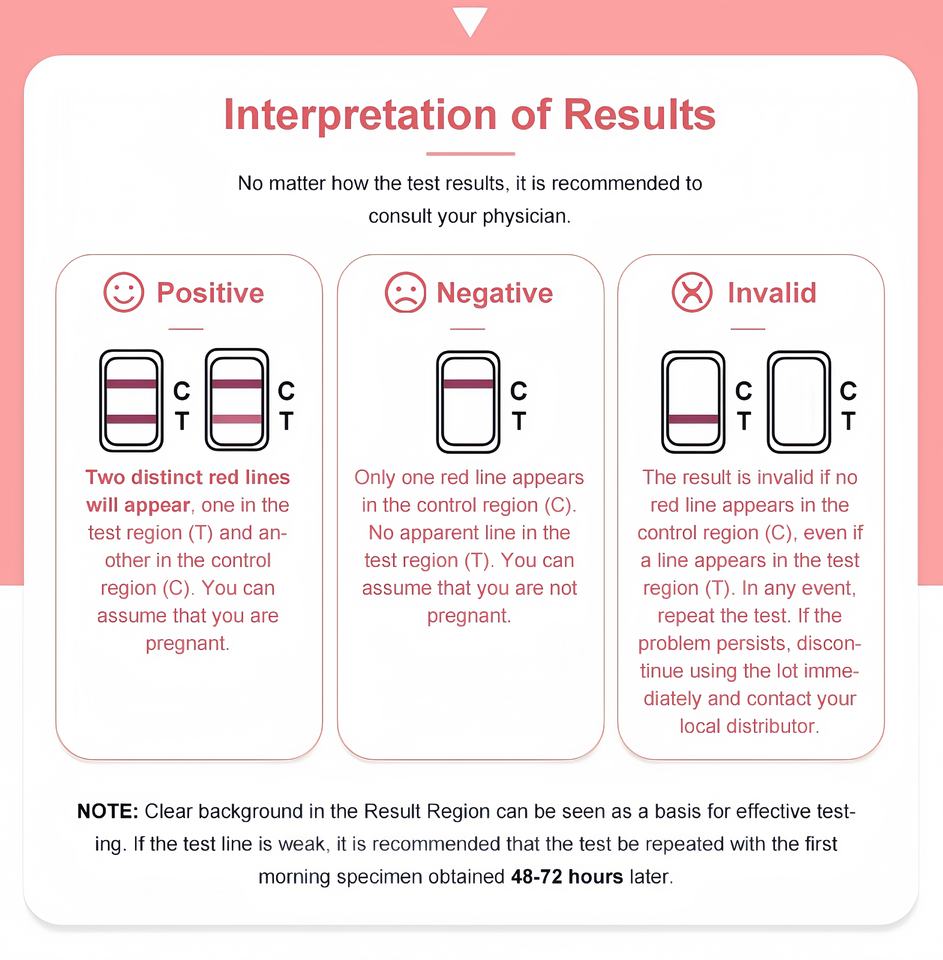 Interpretation of Results

No matter how the test results, it is recommended to consult your physician.

Positive

C
T
C
T

Two distinct red lines will appear, one in the test region (T) and another in the control region (C). You can assume that you are pregnant.

Negative

C
T

Only one red line appears in the control region (C). No apparent line in the test region (T). You can assume that you are not pregnant.

Invalid

C
T
C
T

The result is invalid if no red line appears in the control region (C), even if a line appears in the test region (T). In any event, repeat the test. If the problem persists, discontinue using the lot immediately and contact your local distributor.

NOTE: Clear background in the Result Region can be seen as a basis for effective testing. If the test line is weak, it is recommended that the test be repeated with the first morning specimen obtained 48-72 hours later.