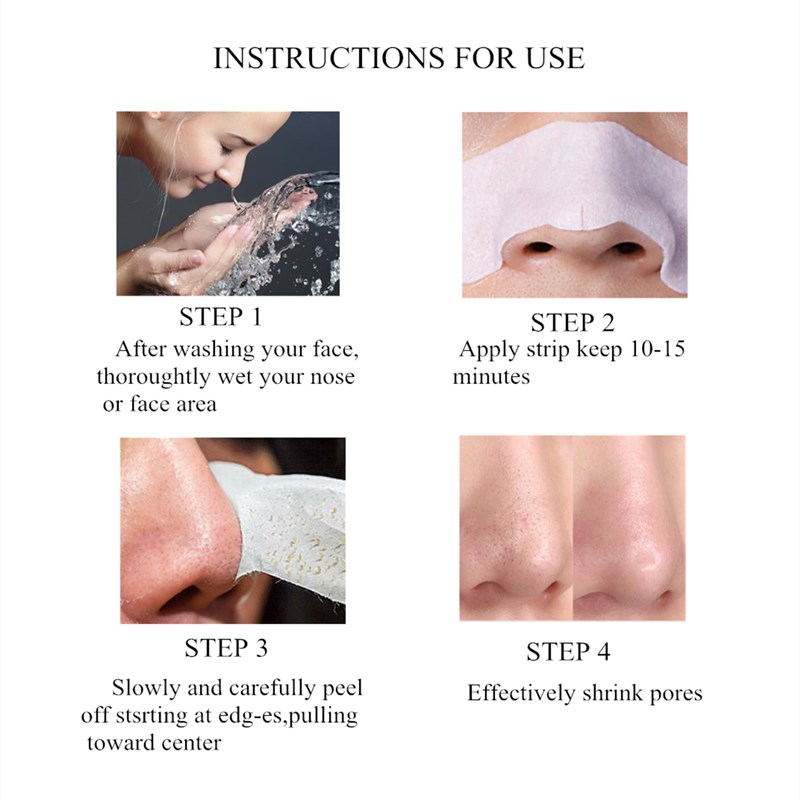 INSTRUCTIONS FOR USE

STEP 1
After washing your face, thoroughtly wet your nose or face area

STEP 2
Apply strip keep 10-15 minutes

STEP 3
Slowly and carefully peel off stsrting at edg-es,pulling toward center

STEP 4
Effectively shrink pores