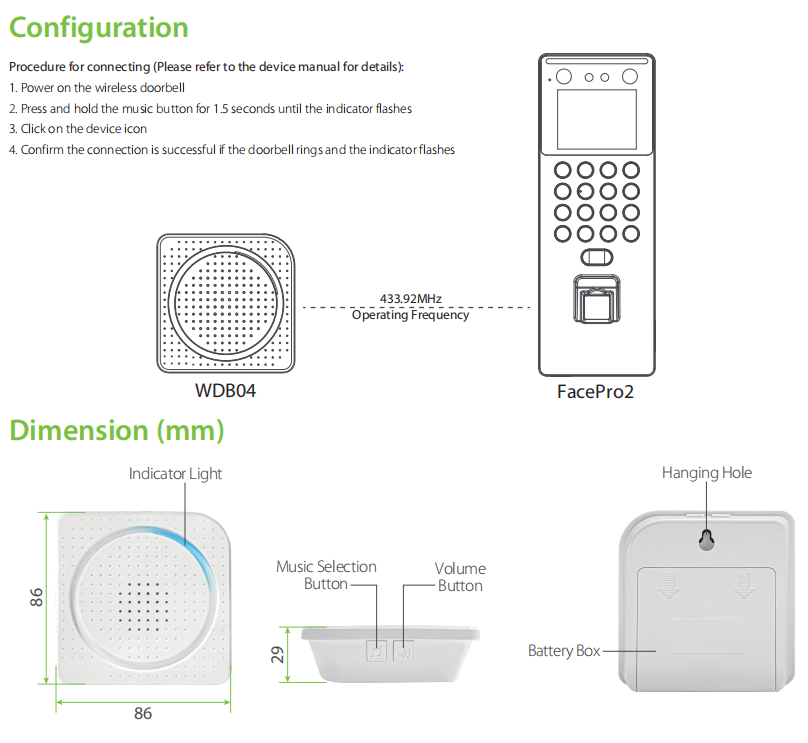 Configuration

Procedure for connecting (Please refer to the device manual for details):
1. Power on the wireless doorbell
2. Press and hold the music button for 1.5 seconds until the indicator flashes
3. Click on the device icon
4. Confirm the connection is successful if the doorbell rings and the indicator flashes

433.92MHz
Operating Frequency

WDB04

FacePro2

Dimension (mm)

Indicator Light

86

86

Music Selection Button

Volume Button

29

Hanging Hole

Battery Box