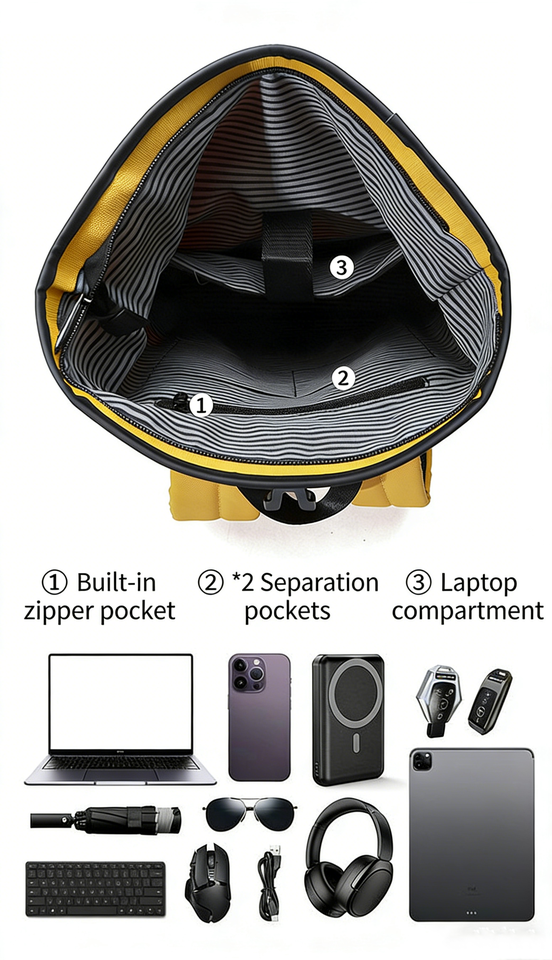 3

2

1

① Built-in zipper pocket

② *2 Separation pockets

③ Laptop compartment