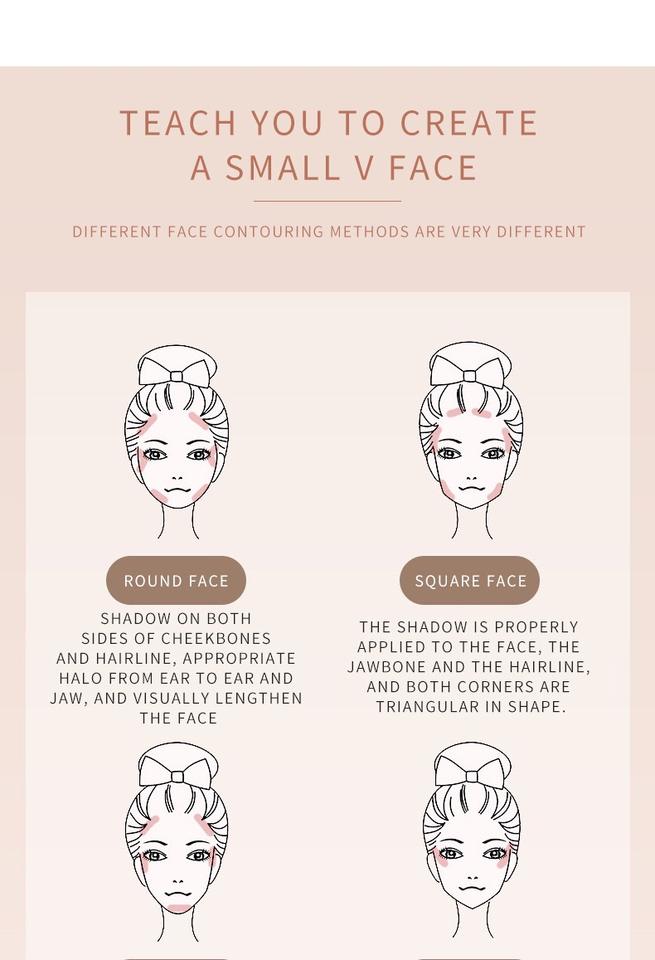 TEACH YOU TO CREATE
A SMALL V FACE

DIFFERENT FACE CONTOURING METHODS ARE VERY DIFFERENT

ROUND FACE

SHADOW ON BOTH SIDES OF CHEEKBONES AND HAIRLINE, APPROPRIATE HALO FROM EAR TO EAR AND JAW, AND VISUALLY LENGTHEN THE FACE

SQUARE FACE

THE SHADOW IS PROPERLY APPLIED TO THE FACE, THE JAWBONE AND THE HAIRLINE, AND BOTH CORNERS ARE TRIANGULAR IN SHAPE.