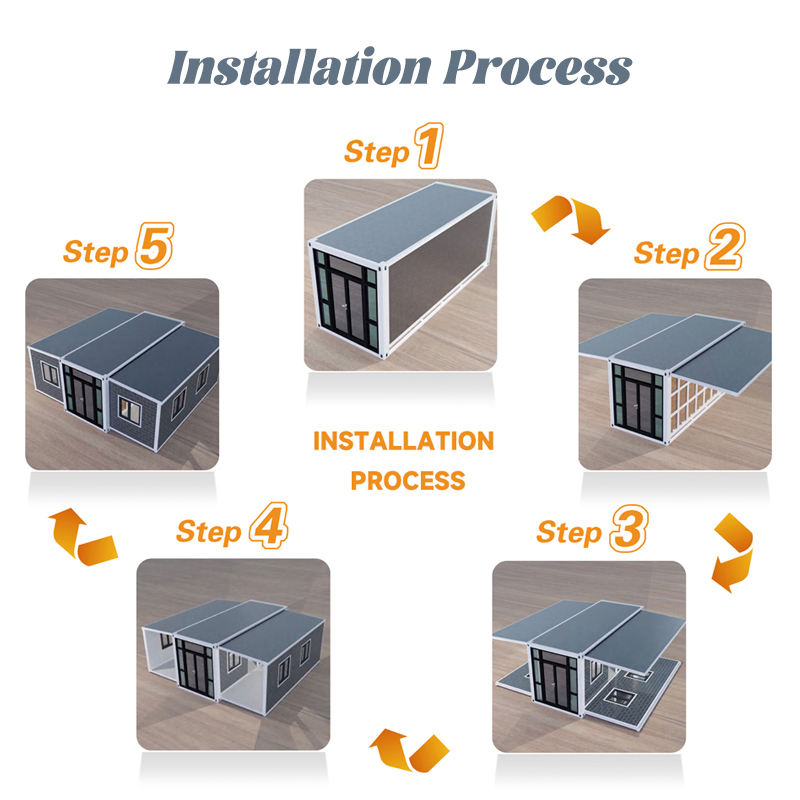 Installation Process

Step 1

Step 2

Step 3

Step 4

Step 5

INSTALLATION PROCESS