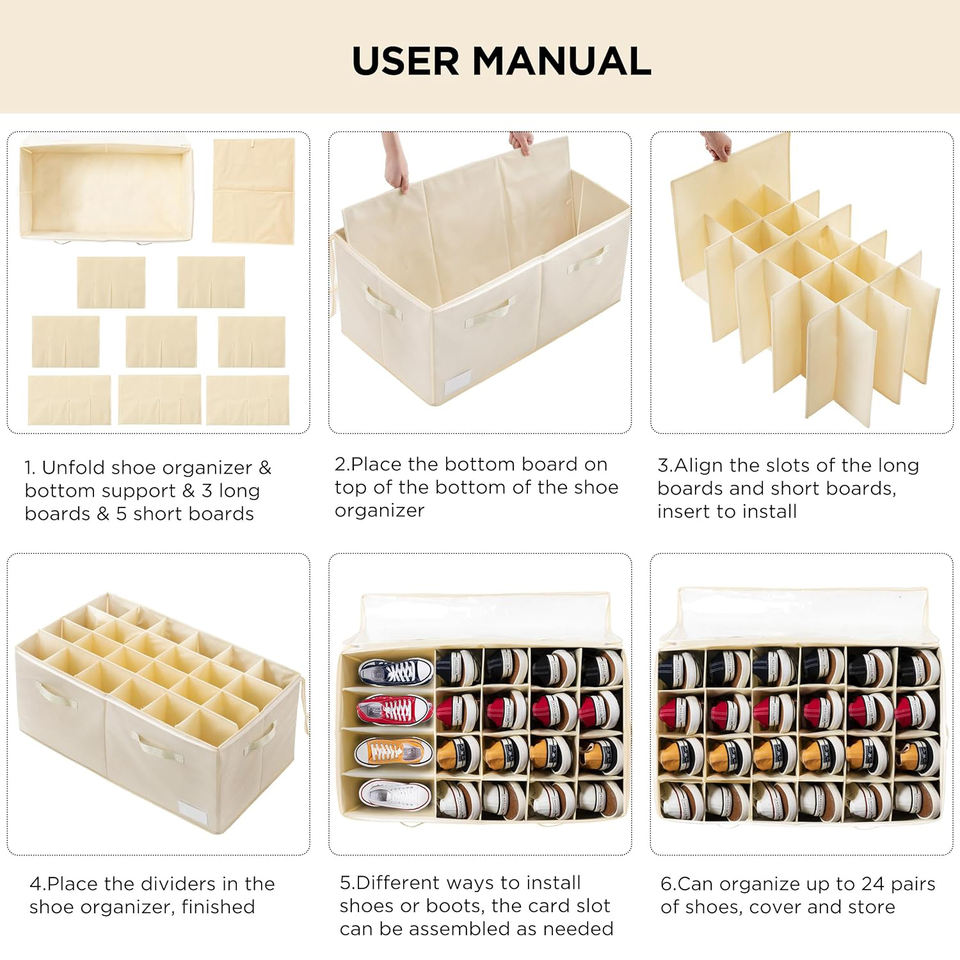 USER MANUAL

1. Unfold shoe organizer & bottom support & 3 long boards & 5 short boards

2.Place the bottom board on top of the bottom of the shoe organizer

3.Align the slots of the long boards and short boards, insert to install

4.Place the dividers in the shoe organizer, finished

5.Different ways to install shoes or boots, the card slot can be assembled as needed

6.Can organize up to 24 pairs of shoes, cover and store