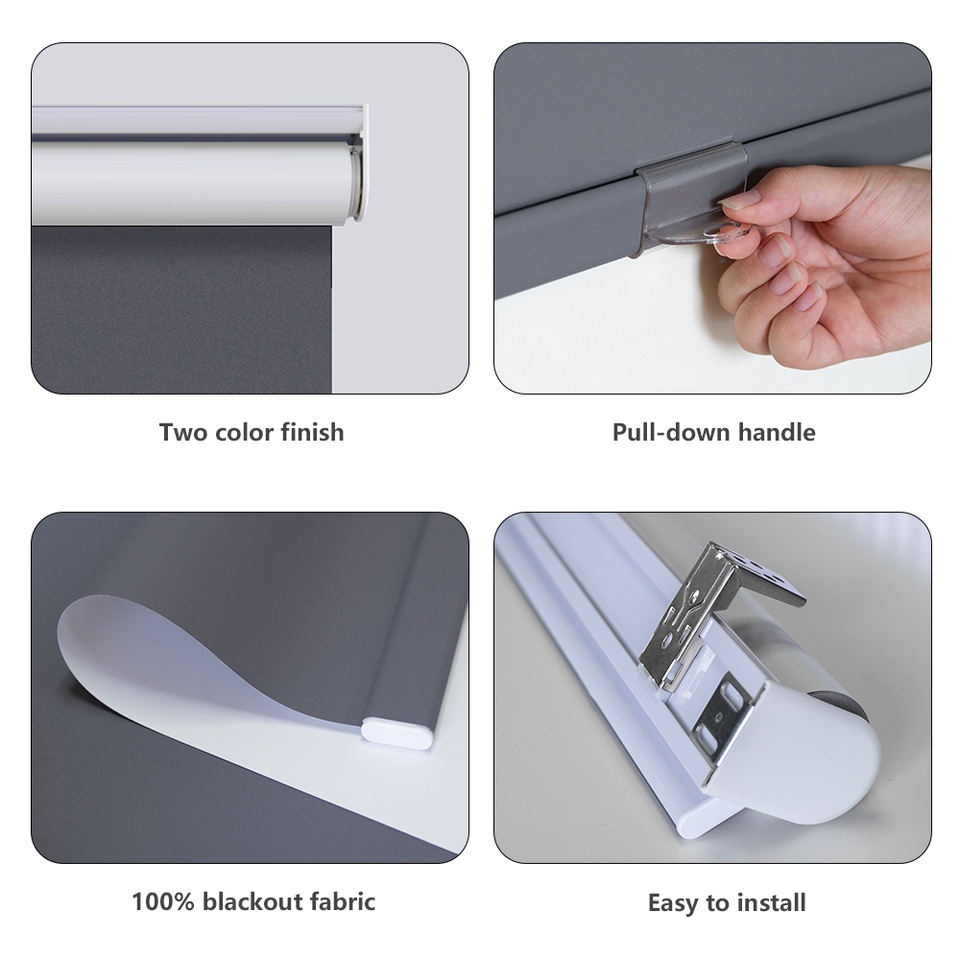 Two color finish

Pull-down handle

100% blackout fabric

Easy to install