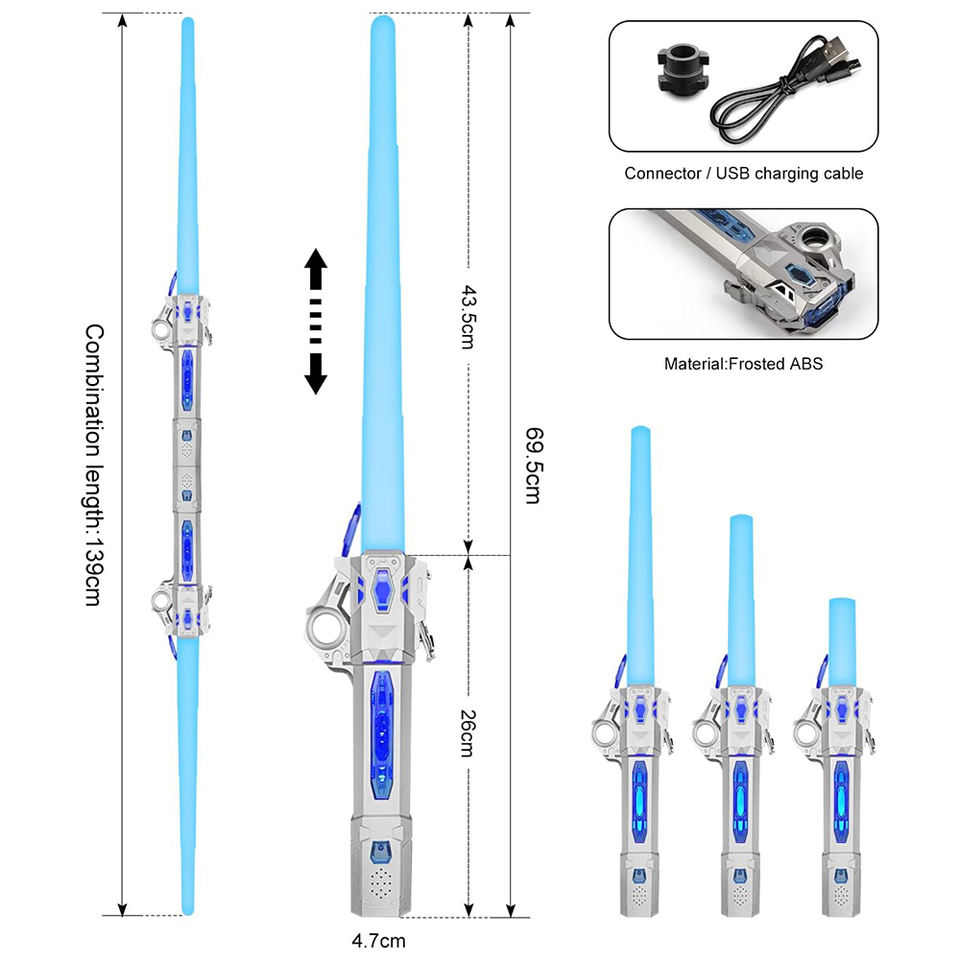 Combination length:139cm

43.5cm

69.5cm

26cm

4.7cm

Connector / USB charging cable

Material:Frosted ABS