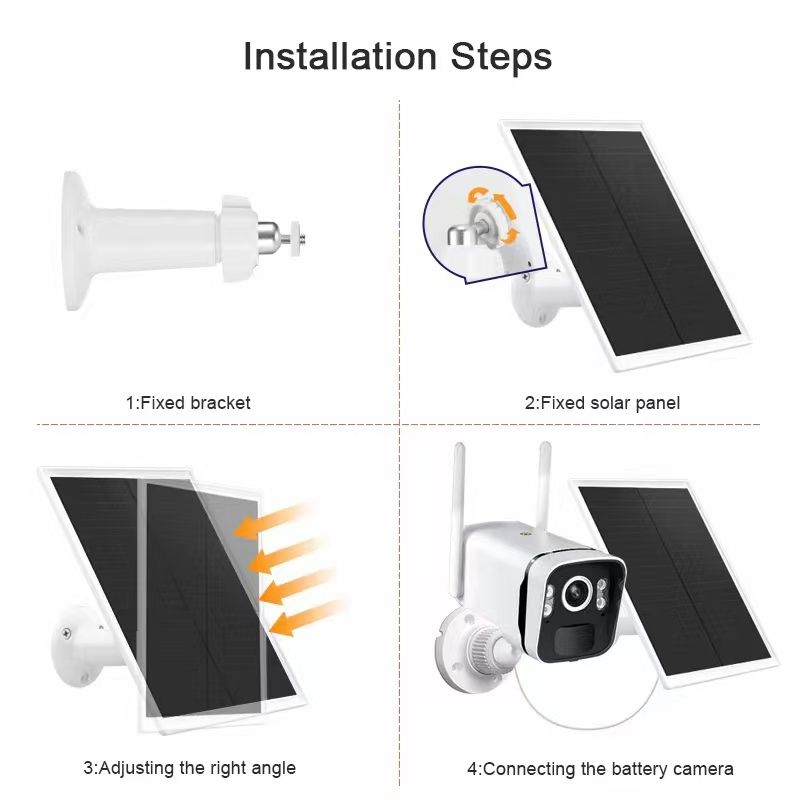 Installation Steps

1:Fixed bracket

2:Fixed solar panel

3:Adjusting the right angle

4:Connecting the battery camera