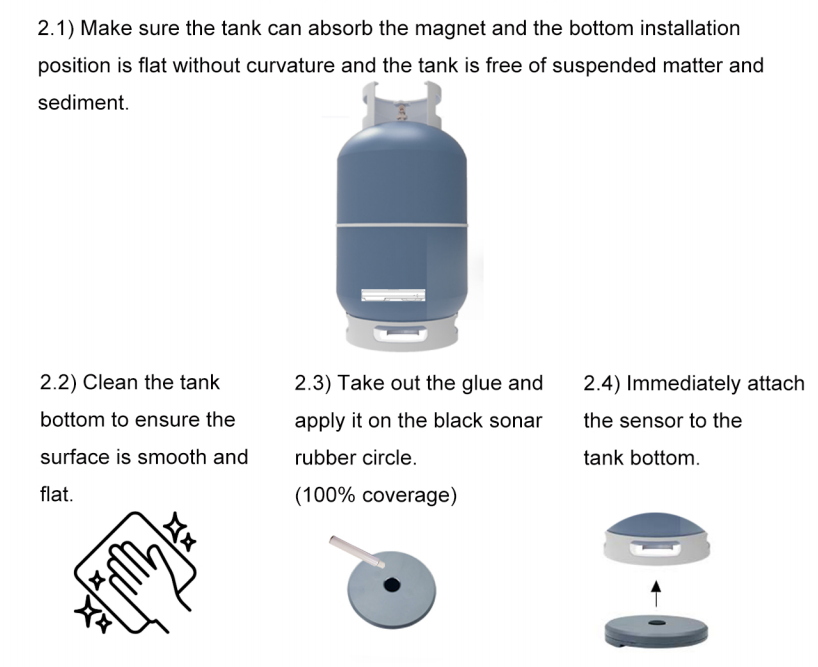 2.1) Make sure the tank can absorb the magnet and the bottom installation position is flat without curvature and the tank is free of suspended matter and sediment.

2.2) Clean the tank bottom to ensure the surface is smooth and flat.

2.3) Take out the glue and apply it on the black sonar rubber circle.
(100% coverage)

2.4) Immediately attach the sensor to the tank bottom.