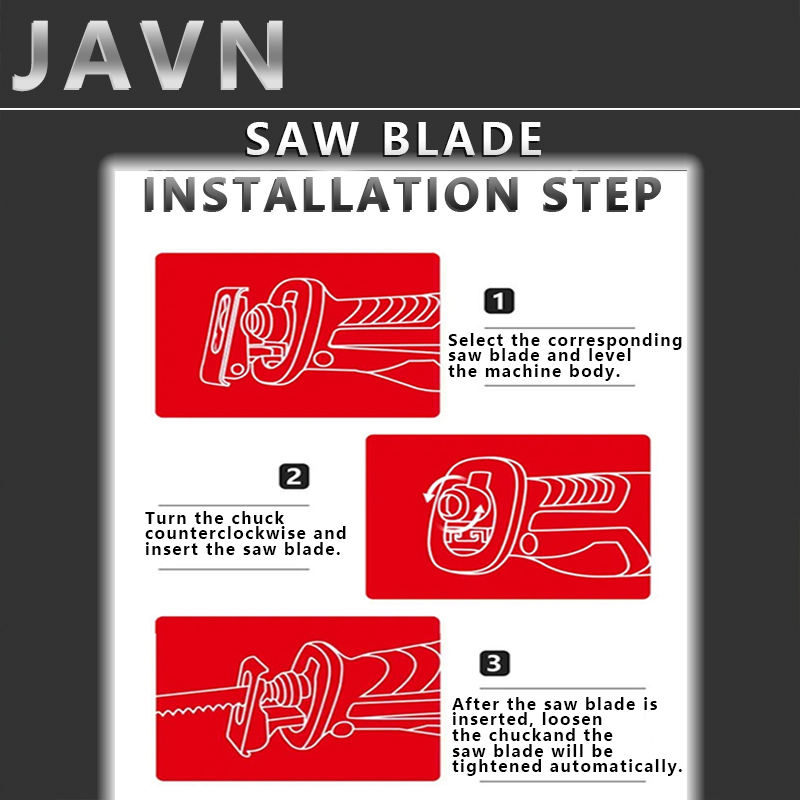 JAVN

SAW BLADE
INSTALLATION STEP

1
Select the corresponding saw blade and level the machine body.

2
Turn the chuck counterclockwise and insert the saw blade.

3
After the saw blade is inserted, loosen the chuckand the saw blade will be tightened automatically.