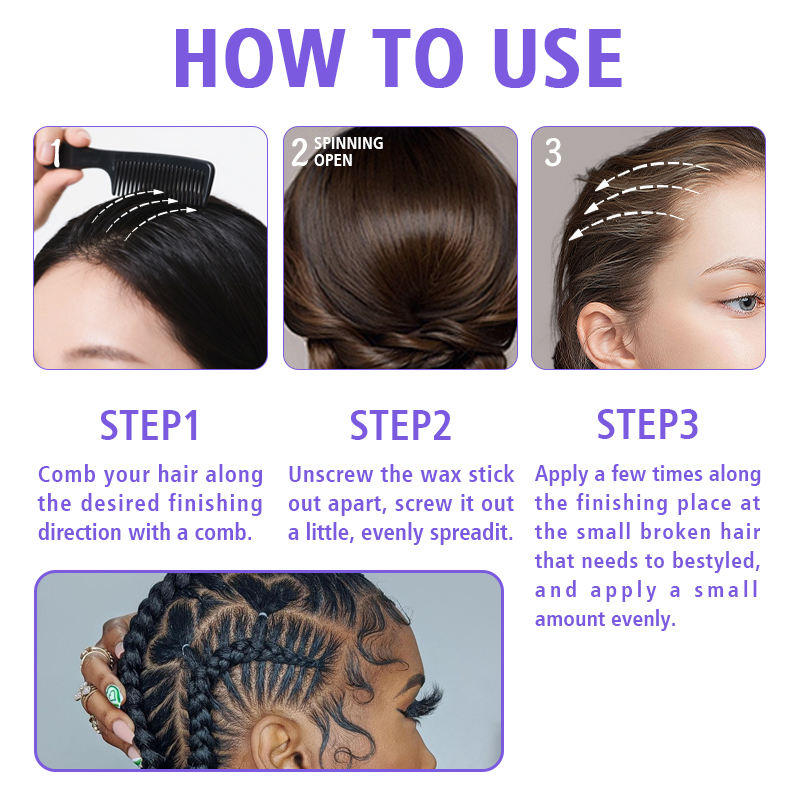 HOW TO USE

1

2 SPINNING OPEN

3

STEP1

Comb your hair along the desired finishing direction with a comb.

STEP2

Unscrew the wax stick out apart, screw it out a little, evenly spreadit.

STEP3

Apply a few times along the finishing place at the small broken hair that needs to bestyled, and apply a small amount evenly.