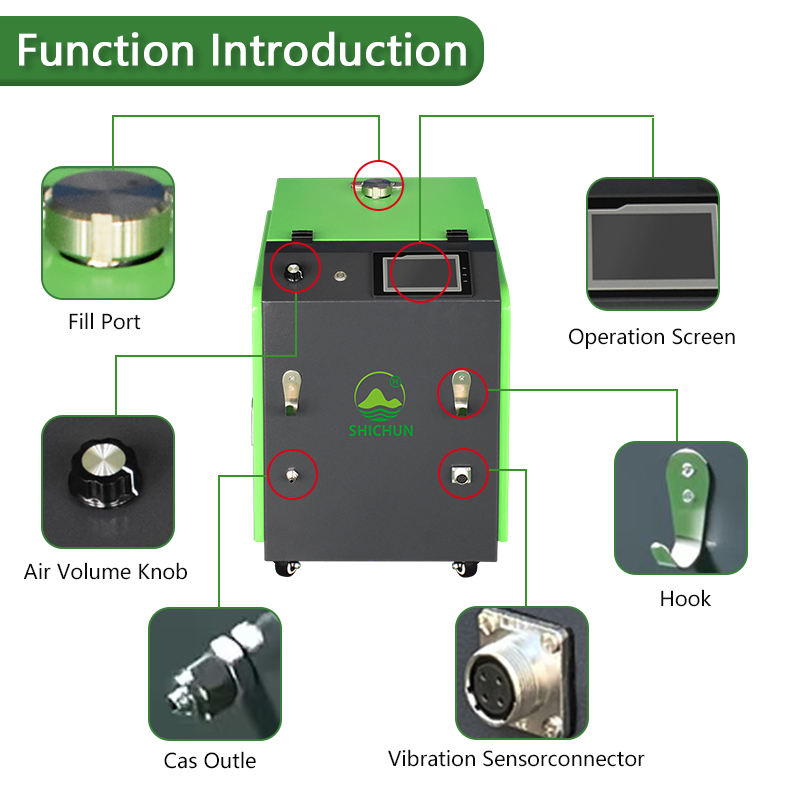 Function Introduction

Fill Port

Operation Screen

SHICHUN

Air Volume Knob

Hook

Cas Outle

Vibration Sensorconnector