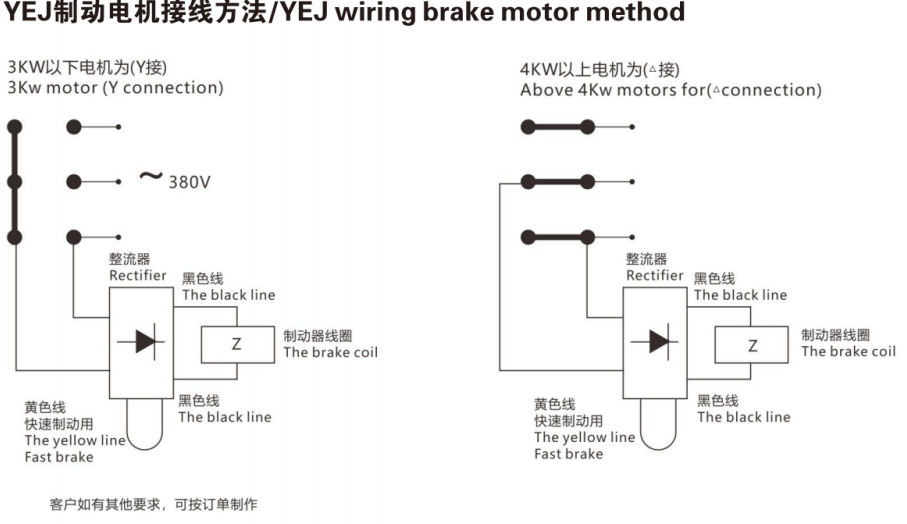 YEJ制动电机接线方法/YEJ wiring brake motor method

3KW以下电机为(Y接)
3Kw motor (Y connection)

~380V

整流器
Rectifier

黑色线
The black line

Z

制动器线圈
The brake coil

黑色线
The black line

黄色线
快速制动用
The yellow line
Fast brake

4KW以上电机为(△接)
Above 4Kw motors for(△connection)

整流器
Rectifier

黑色线
The black line

Z

制动器线圈
The brake coil

黑色线
The black line

黄色线
快速制动用
The yellow line
Fast brake

客户如有其他要求，可按订单制作