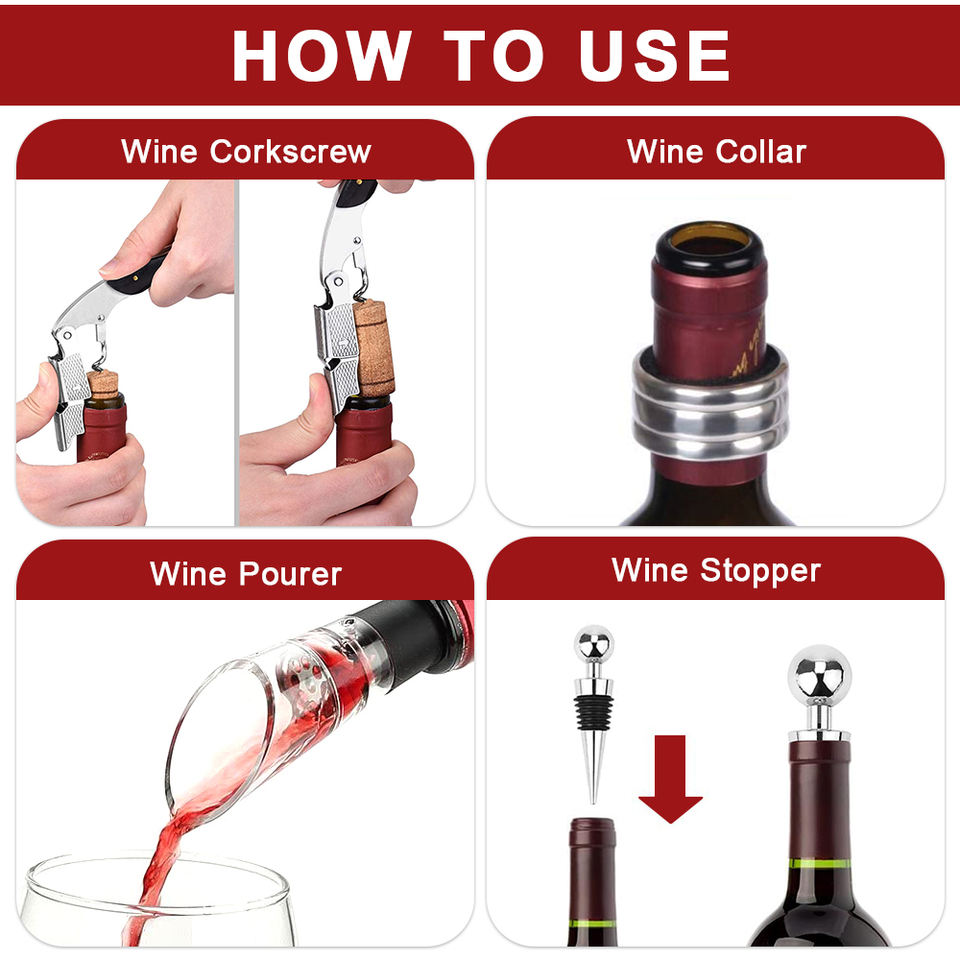 HOW TO USE

Wine Corkscrew

Wine Collar

Wine Pourer

Wine Stopper