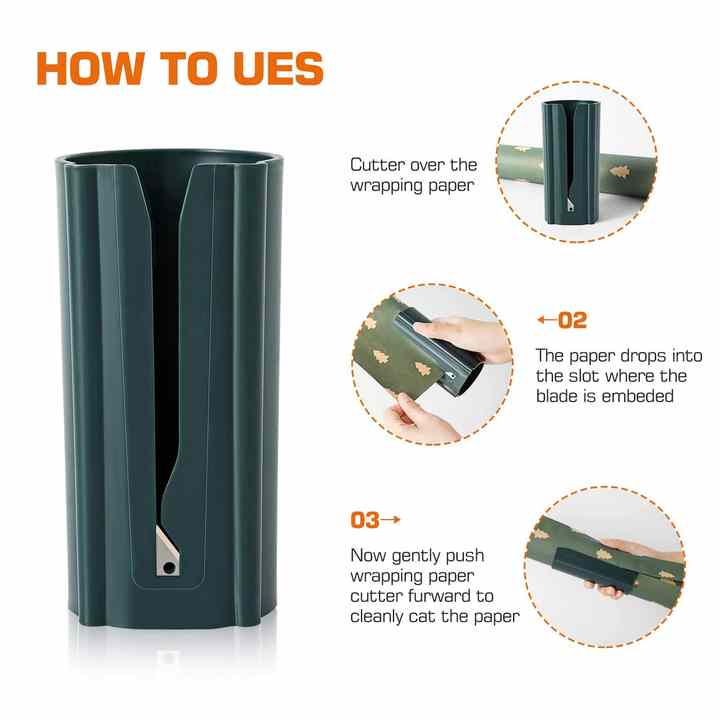 HOW TO UES

Cutter over the wrapping paper

←02

The paper drops into the slot where the blade is embeded

03→

Now gently push wrapping paper cutter furward to cleanly cat the paper