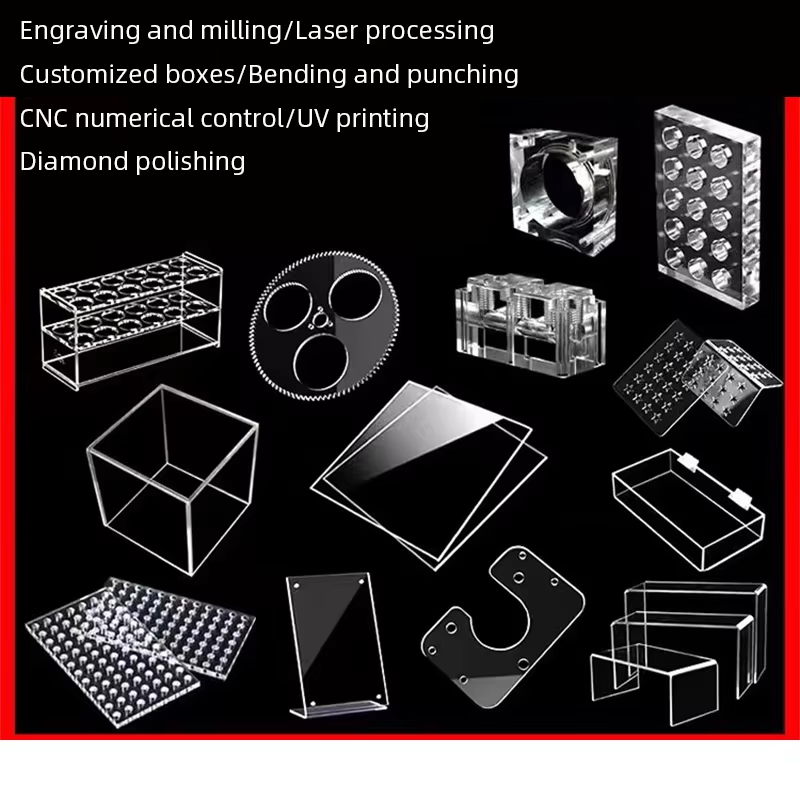 Engraving and milling/Laser processing
Customized boxes/Bending and punching
CNC numerical control/UV printing
Diamond polishing