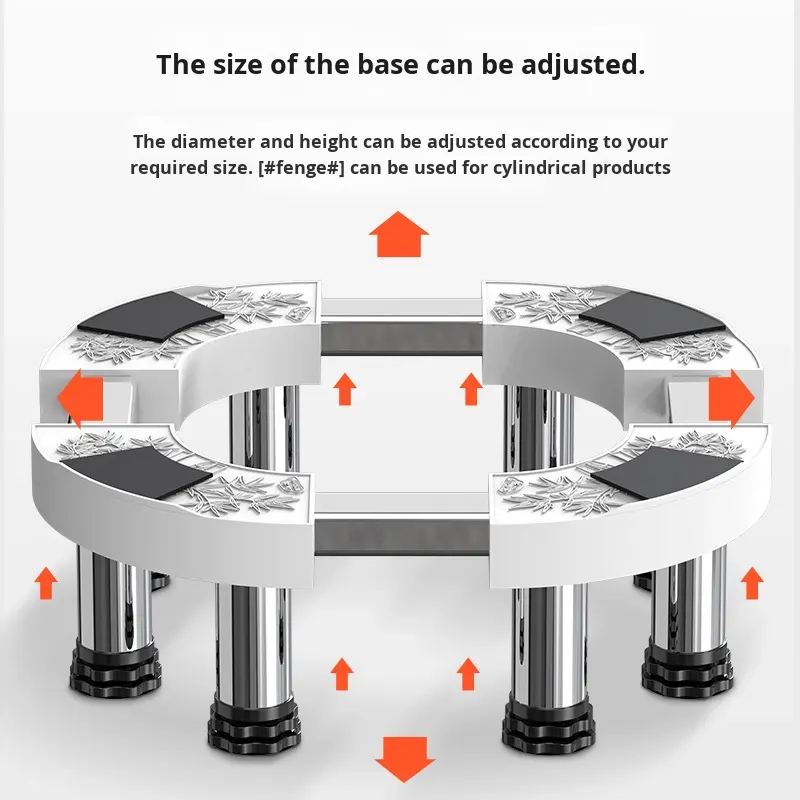 The size of the base can be adjusted.

The diameter and height can be adjusted according to your required size. [#fenge#] can be used for cylindrical products