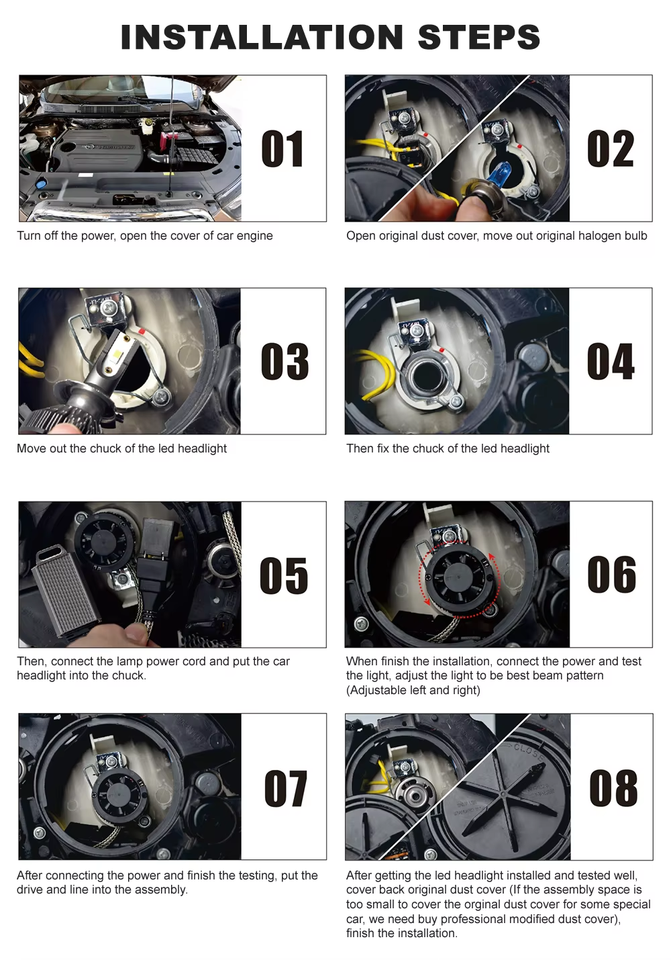 INSTALLATION STEPS

01

Turn off the power, open the cover of car engine

02

Open original dust cover, move out original halogen bulb

03

Move out the chuck of the led headlight

04

Then fix the chuck of the led headlight

05

Then, connect the lamp power cord and put the car headlight into the chuck.

06

When finish the installation, connect the power and test the light, adjust the light to be best beam pattern (Adjustable left and right)

07

After connecting the power and finish the testing, put the drive and line into the assembly.

08

After getting the led headlight installed and tested well, cover back original dust cover (If the assembly space is too small to cover the orginal dust cover for some special car, we need buy professional modified dust cover), finish the installation.