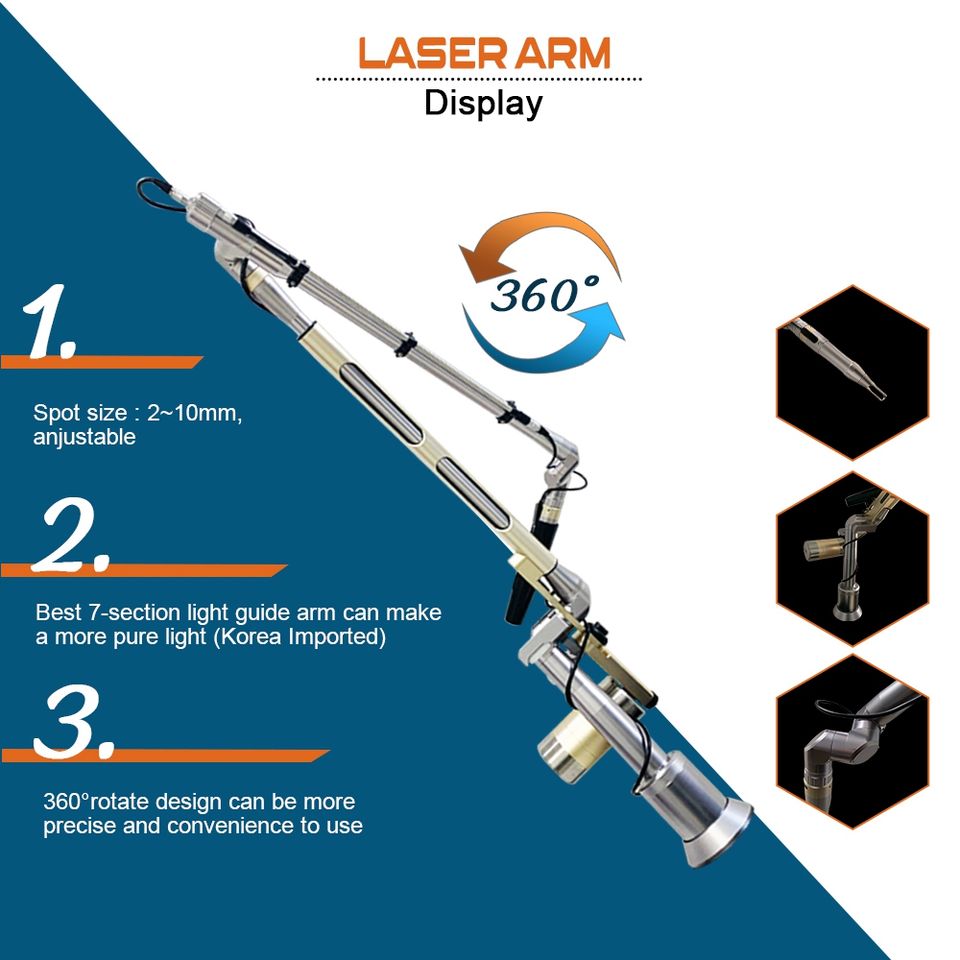 LASER ARM
Display

360°

1.

Spot size : 2~10mm, anjustable

2.

Best 7-section light guide arm can make a more pure light (Korea Imported)

3.

360°rotate design can be more precise and convenience to use