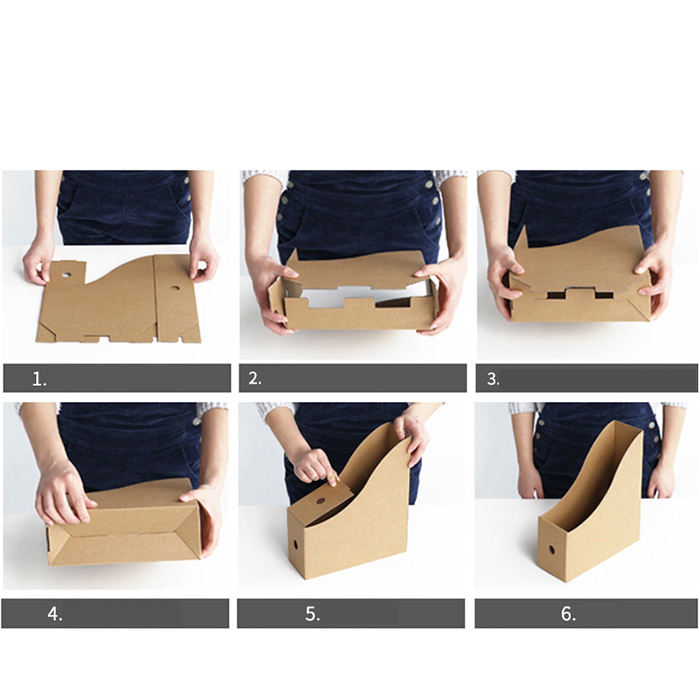 1.

2.

3.

4.

5.

6.