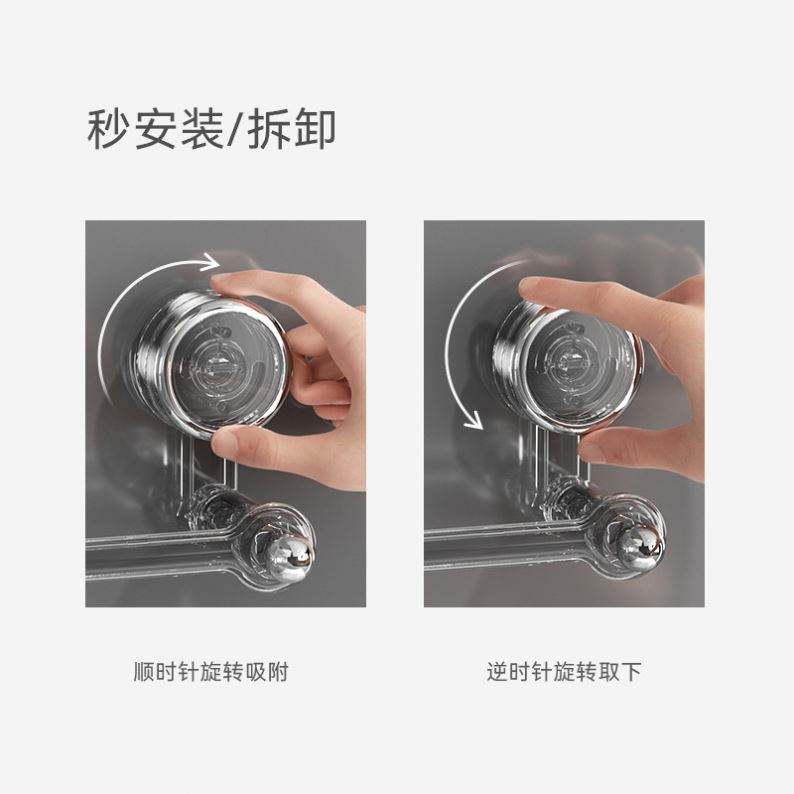 秒安装/拆卸

顺时针旋转吸附

逆时针旋转取下