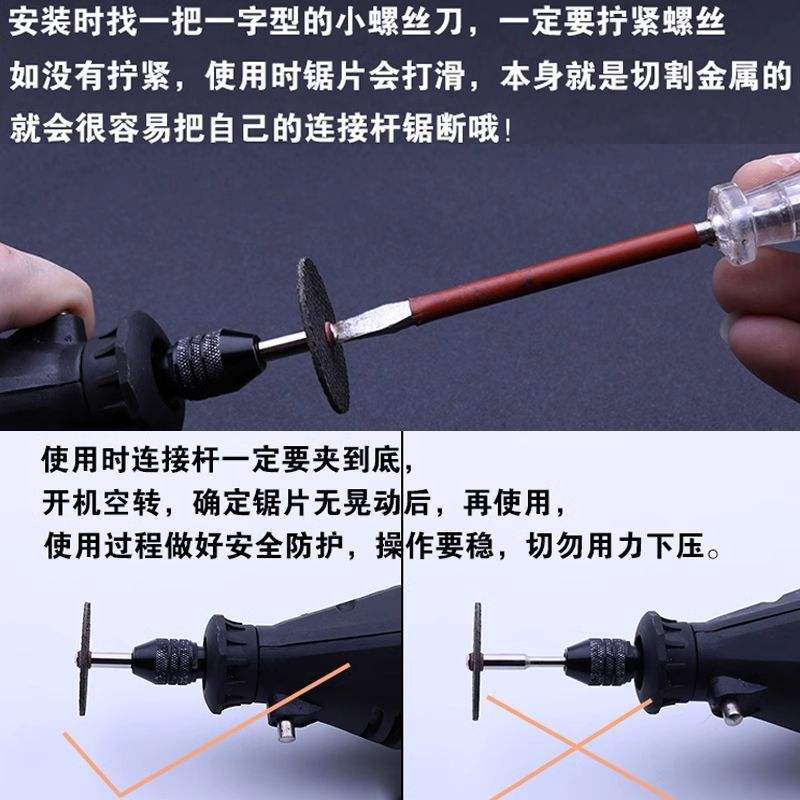 安装时找一把一字型的小螺丝刀，一定要拧紧螺丝
如没有拧紧，使用时锯片会打滑，本身就是切割金属的
就会很容易把自己的连接杆锯断哦！

使用时连接杆一定要夹到底，
开机空转，确定锯片无晃动后，再使用，
使用过程做好安全防护，操作要稳，切勿用力下压。