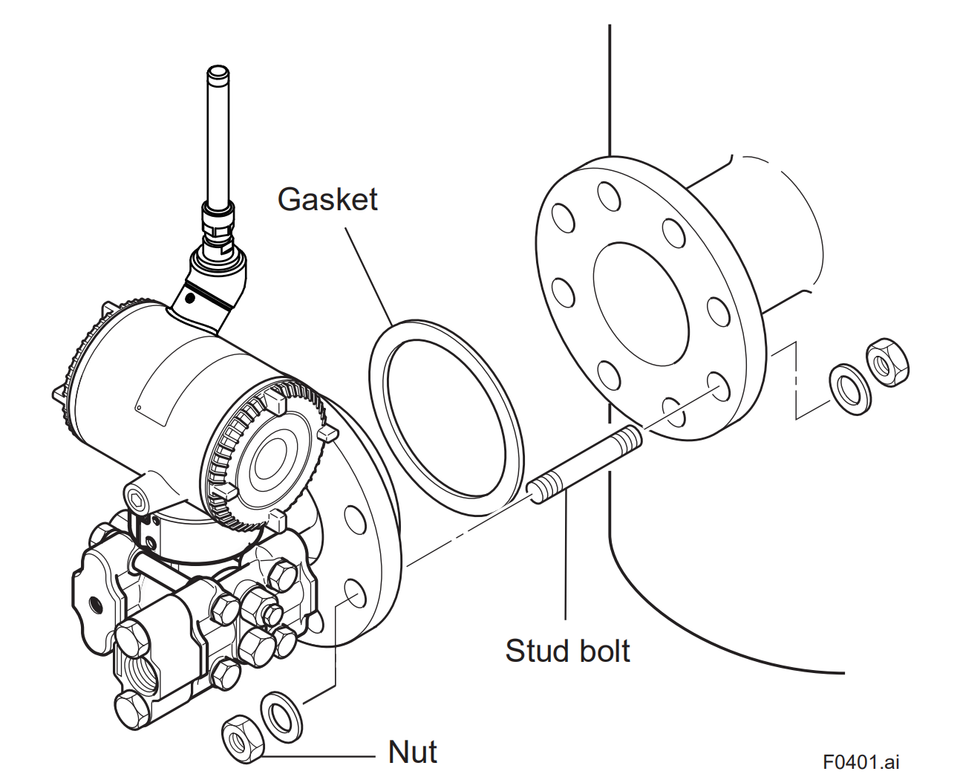 Gasket

Stud bolt

Nut

F0401.ai