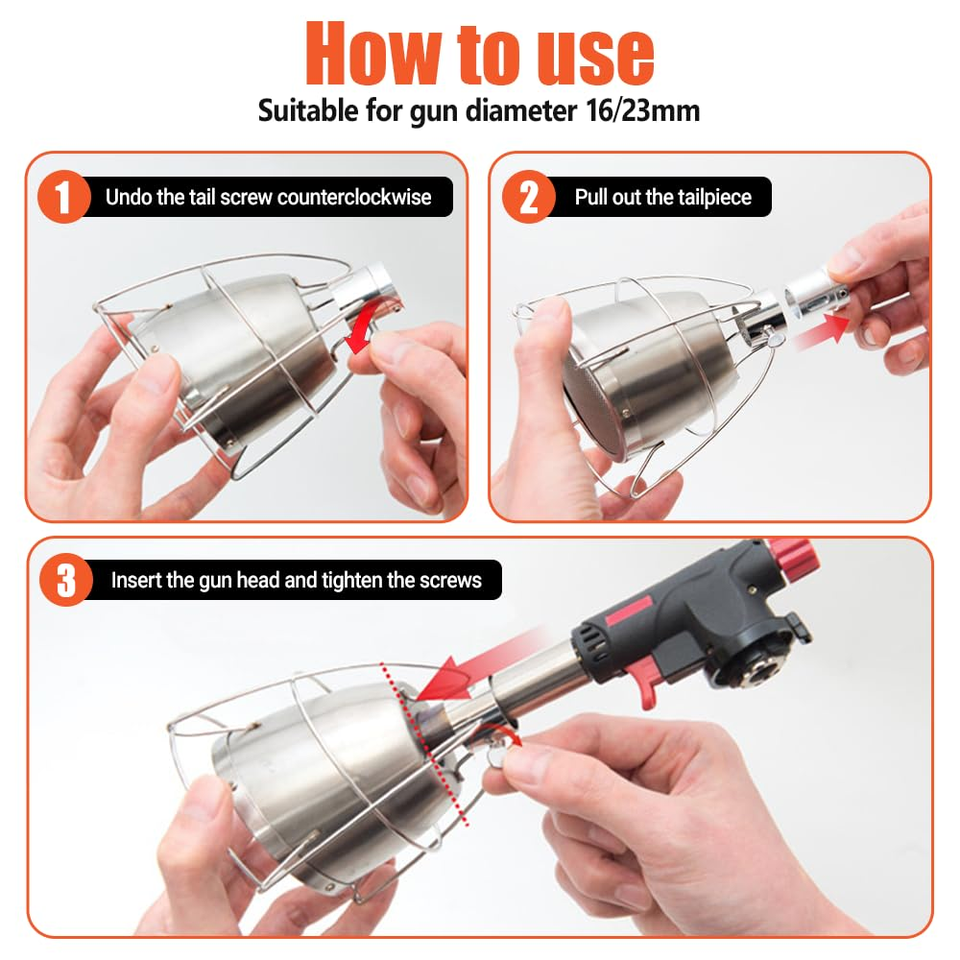 How to use

Suitable for gun diameter 16/23mm

1 Undo the tail screw counterclockwise

2 Pull out the tailpiece

3 Insert the gun head and tighten the screws