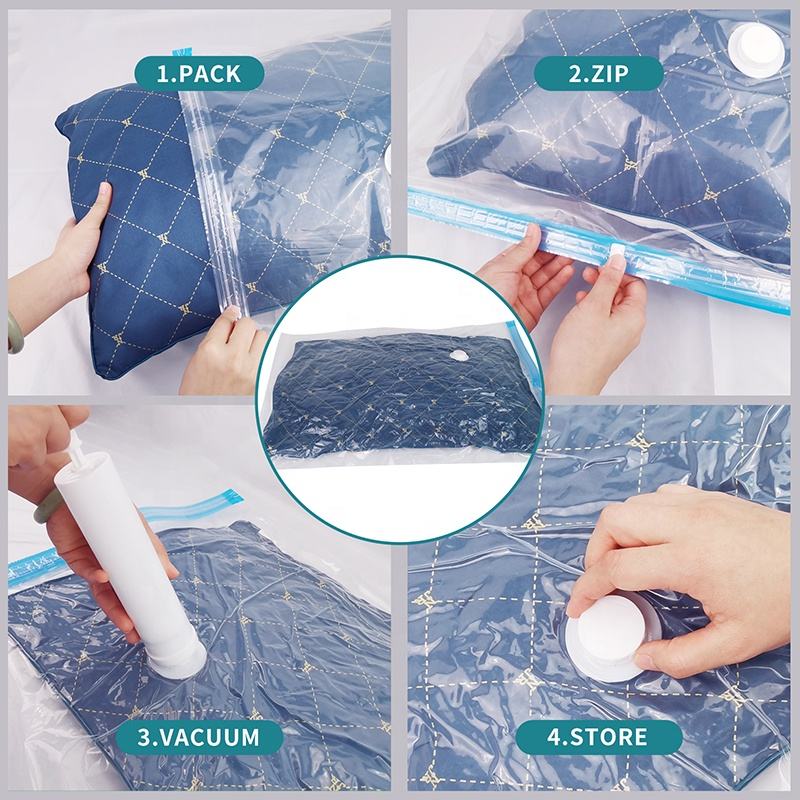 1.PACK

2.ZIP

3.VACUUM

4.STORE