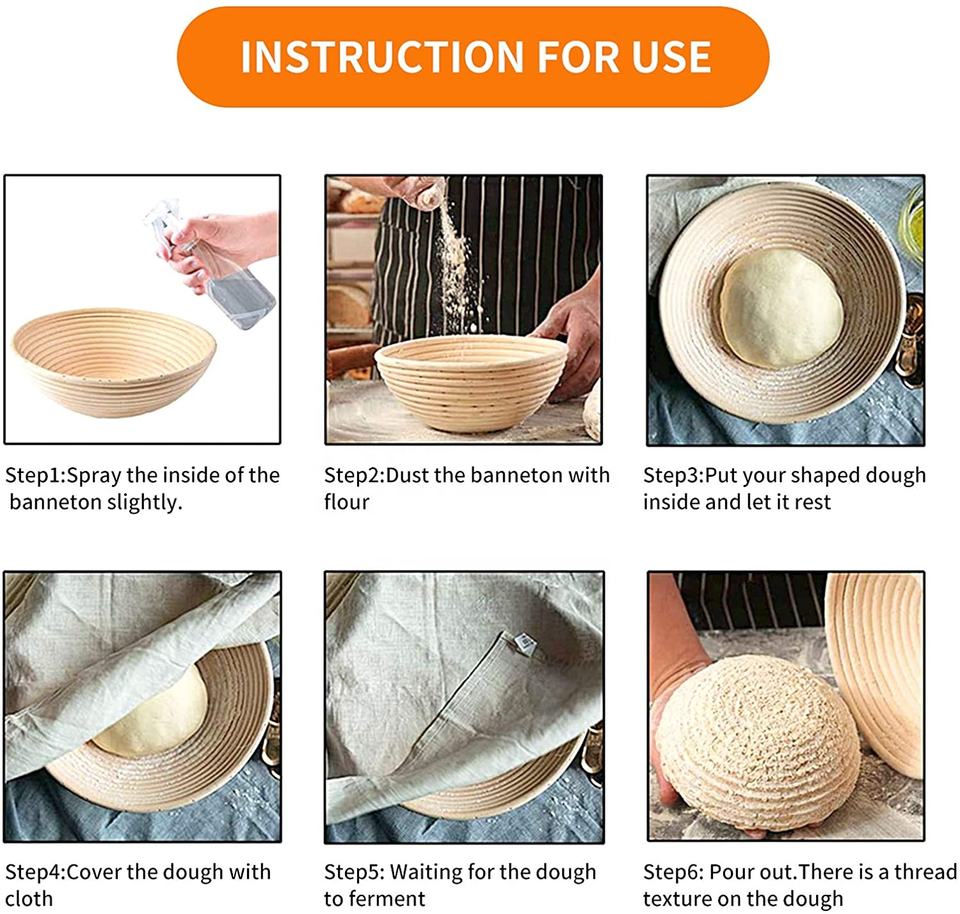 INSTRUCTION FOR USE

Step1:Spray the inside of the banneton slightly.

Step2:Dust the banneton with flour

Step3:Put your shaped dough inside and let it rest

Step4:Cover the dough with cloth

Step5: Waiting for the dough to ferment

Step6: Pour out.There is a thread texture on the dough