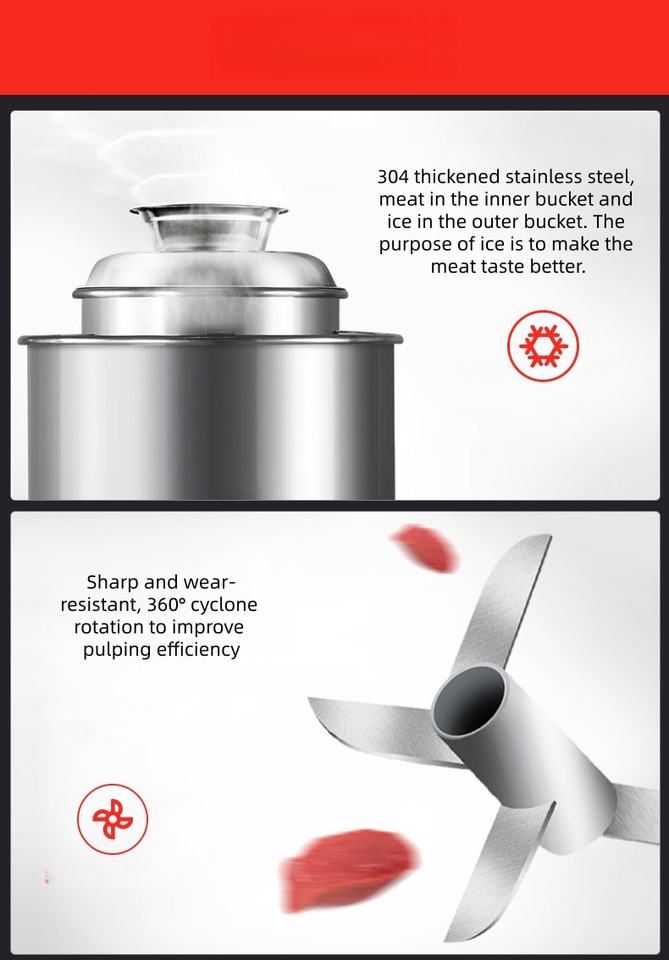 304 thickened stainless steel, meat in the inner bucket and ice in the outer bucket. The purpose of ice is to make the meat taste better.

Sharp and wear-resistant, 360° cyclone rotation to improve pulping efficiency