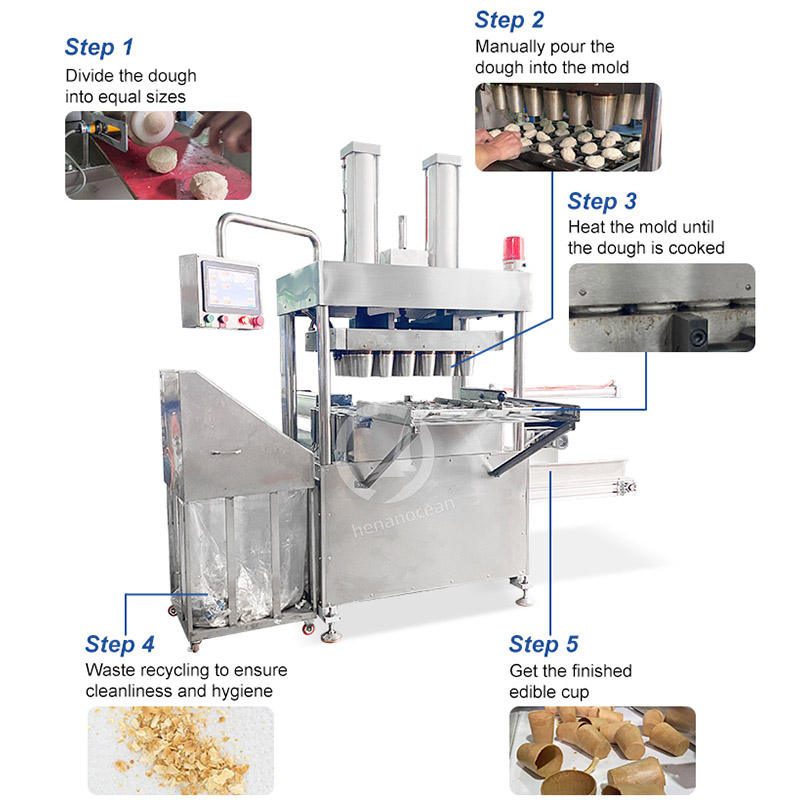 Step 1
Divide the dough into equal sizes

Step 2
Manually pour the dough into the mold

Step 3
Heat the mold until the dough is cooked

henanocean

Step 4
Waste recycling to ensure cleanliness and hygiene

Step 5
Get the finished edible cup