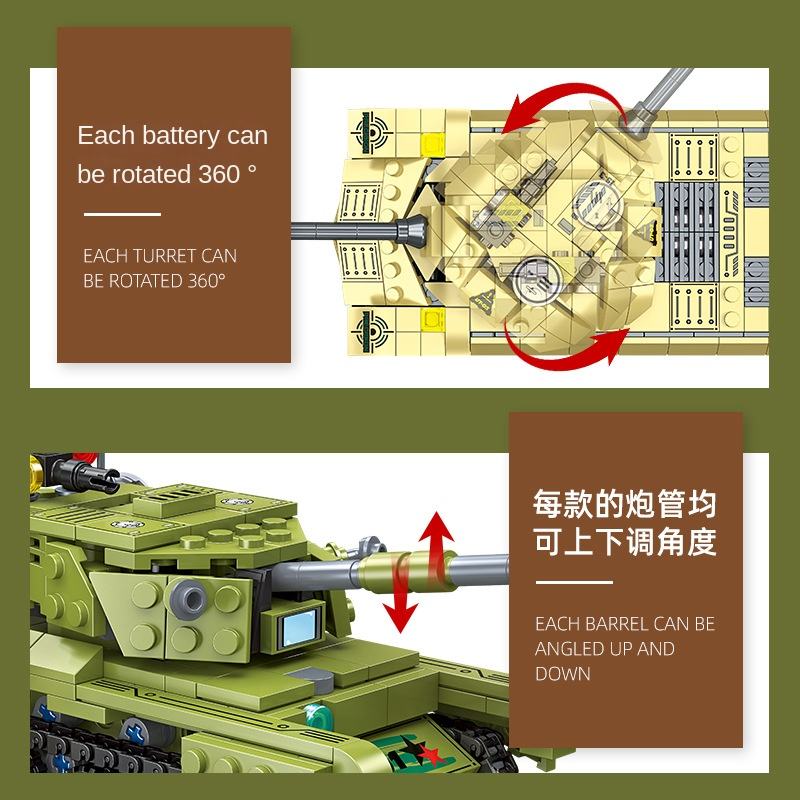 Each battery can be rotated 360 °

EACH TURRET CAN BE ROTATED 360°

每款的炮管均可上下调角度

EACH BARREL CAN BE ANGLED UP AND DOWN