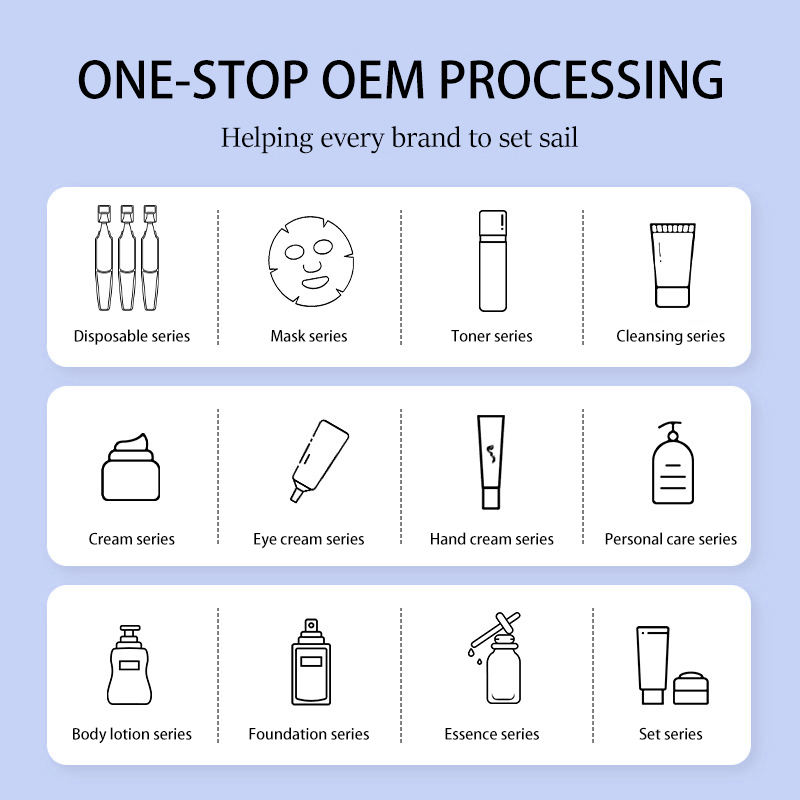 ONE-STOP OEM PROCESSING

Helping every brand to set sail

Disposable series

Mask series

Toner series

Cleansing series

Cream series

Eye cream series

Hand cream series

Personal care series

Body lotion series

Foundation series

Essence series

Set series