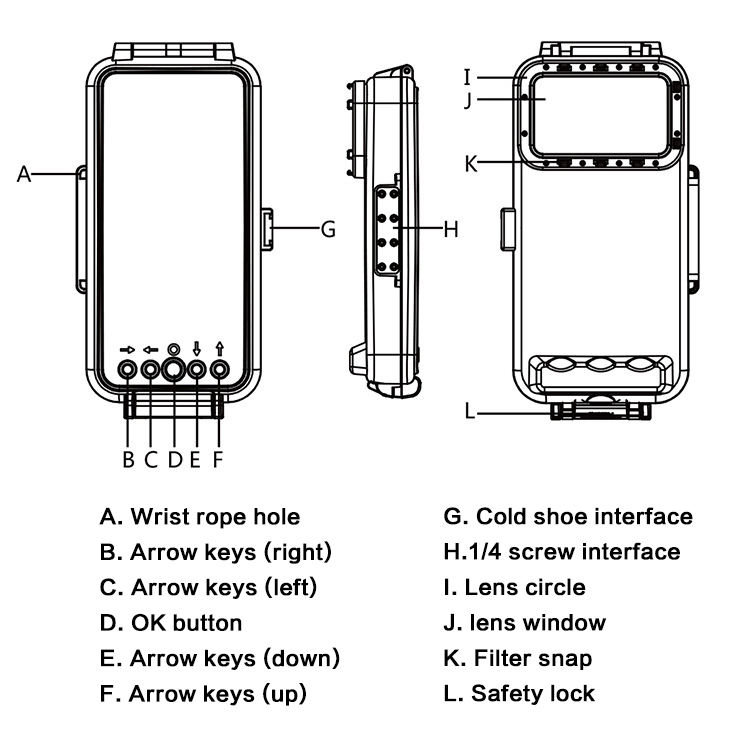 A

G

H

I

J

K

L

B C D E F

A. Wrist rope hole
B. Arrow keys (right)
C. Arrow keys (left)
D. OK button
E. Arrow keys (down)
F. Arrow keys (up)

G. Cold shoe interface
H.1/4 screw interface
I. Lens circle
J. lens window
K. Filter snap
L. Safety lock