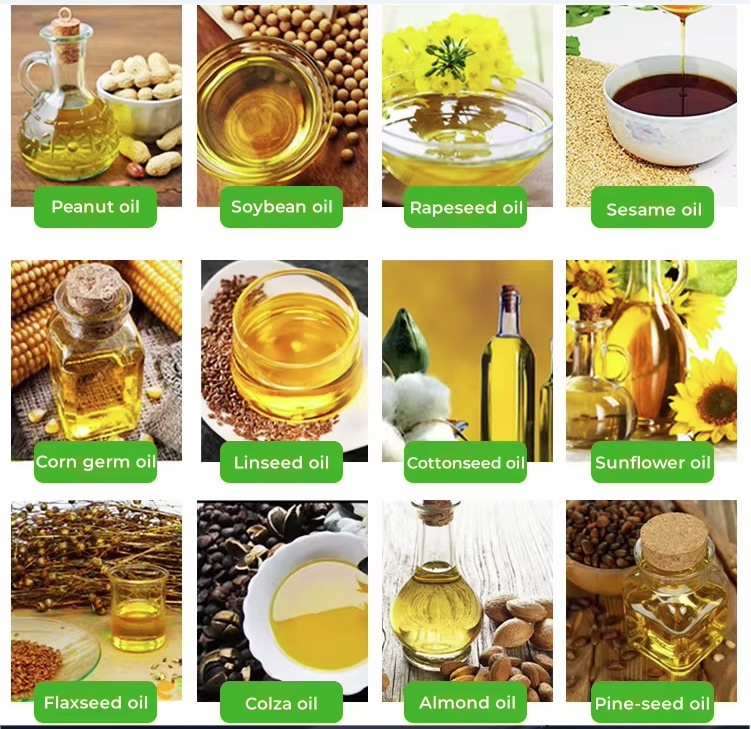 Peanut oil

Soybean oil

Rapeseed oil

Sesame oil

Corn germ oil

Linseed oil

Cottonseed oil

Sunflower oil

Flaxseed oil

Colza oil

Almond oil

Pine-seed oil