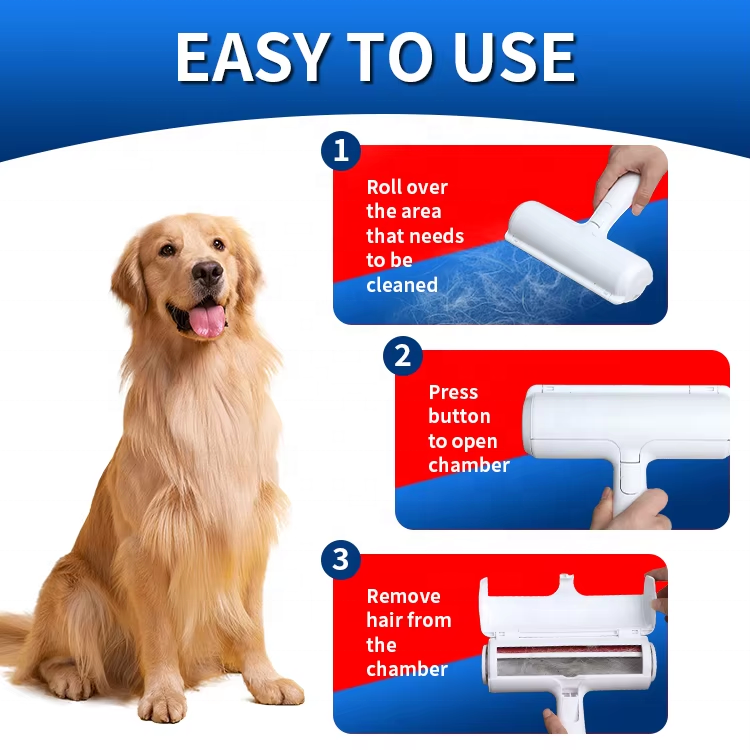 EASY TO USE

1
Roll over the area that needs to be cleaned

2
Press button to open chamber

3
Remove hair from the chamber