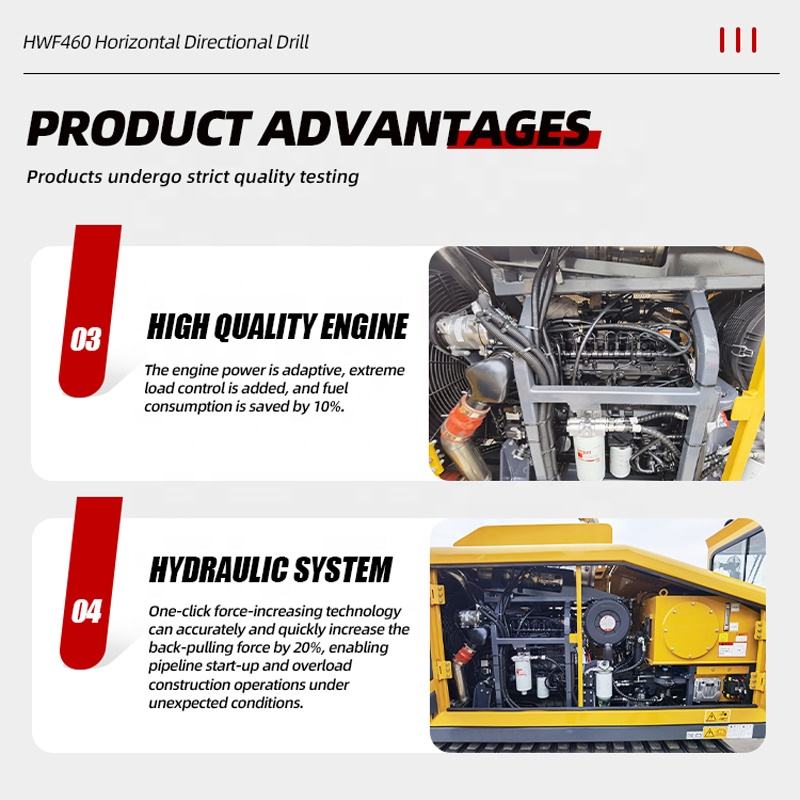 HWF460 Horizontal Directional Drill

PRODUCT ADVANTAGES

Products undergo strict quality testing

03

HIGH QUALITY ENGINE

The engine power is adaptive, extreme load control is added, and fuel consumption is saved by 10%.

04

HYDRAULIC SYSTEM

One-click force-increasing technology can accurately and quickly increase the back-pulling force by 20%, enabling pipeline start-up and overload construction operations under unexpected conditions.