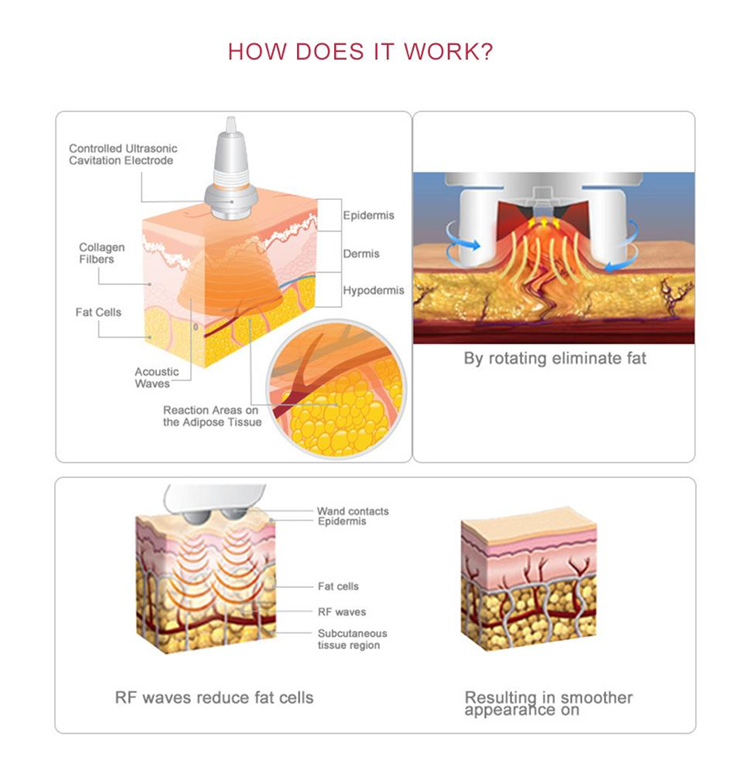 HOW DOES IT WORK?

Controlled Ultrasonic Cavitation Electrode

Collagen Filbers

Fat Cells

Acoustic Waves

Reaction Areas on the Adipose Tissue

Epidermis

Dermis

Hypodermis

By rotating eliminate fat

Wand contacts Epidermis

Fat cells

RF waves

Subcutaneous tissue region

RF waves reduce fat cells

Resulting in smoother appearance on